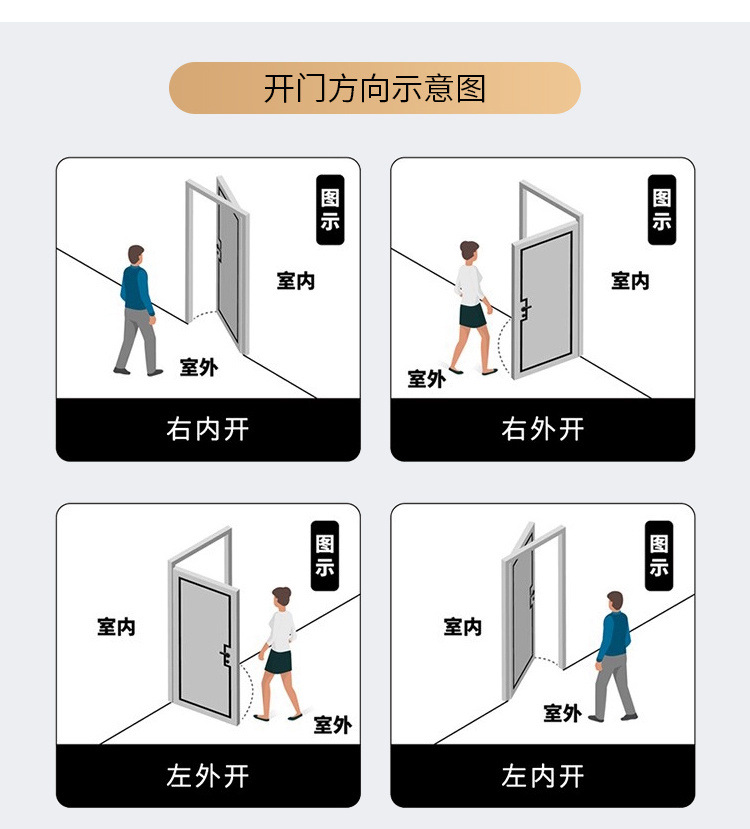 开门方向示意图

图示

室内

室外

右内开

图示

室内

室外

右外开

图示

室内

室外

左外开

图示

室内

室外

左内开