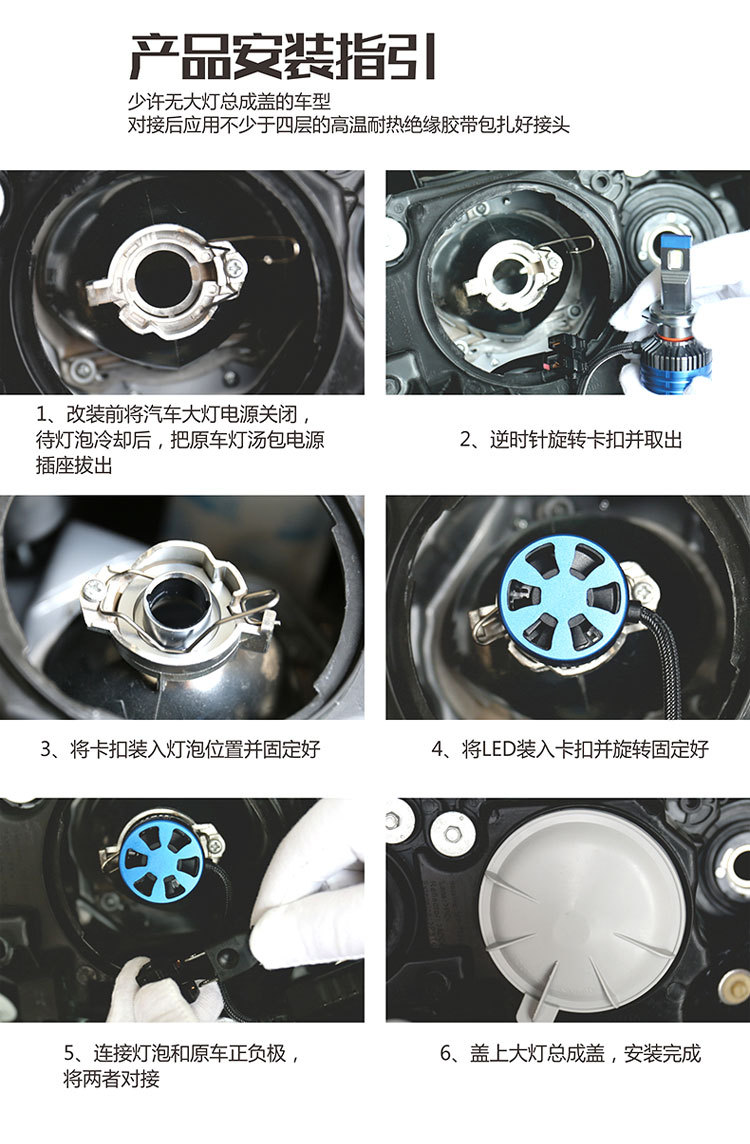 产品安装指引

少许无大灯总成盖的车型
对接后应用不少于四层的高温耐热绝缘胶带包扎好接头

1、改装前将汽车大灯电源关闭，待灯泡冷却后，把原车灯汤包电源插座拔出

2、逆时针旋转卡扣并取出

3、将卡扣装入灯泡位置并固定好

4、将LED装入卡扣并旋转固定好

5、连接灯泡和原车正负极，将两者对接

6、盖上大灯总成盖，安装完成