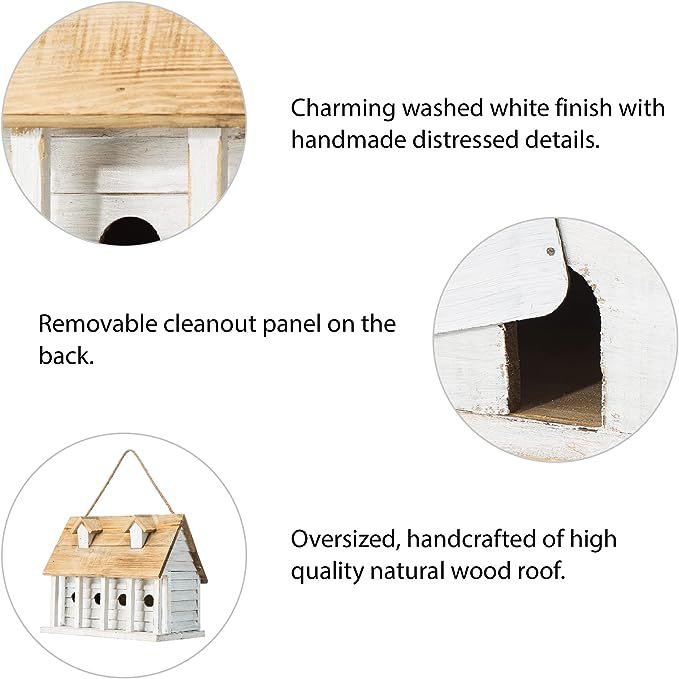 Charming washed white finish with handmade distressed details.

Removable cleanout panel on the back.

Oversized, handcrafted of high quality natural wood roof.