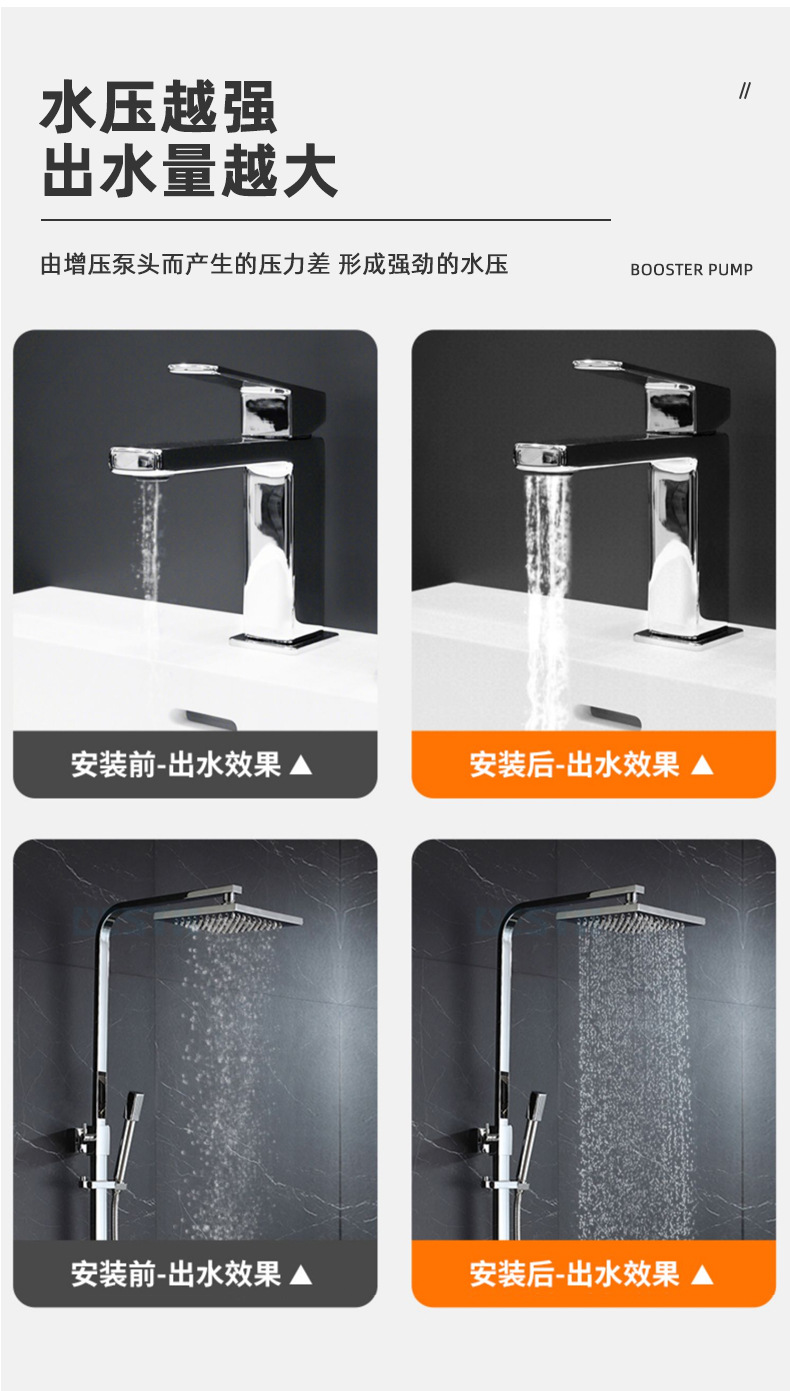 水压越强
出水量越大

//

由增压泵头而产生的压力差 形成强劲的水压

BOOSTER PUMP

安装前-出水效果 ▲

安装后-出水效果 ▲

安装前-出水效果 ▲

安装后-出水效果 ▲