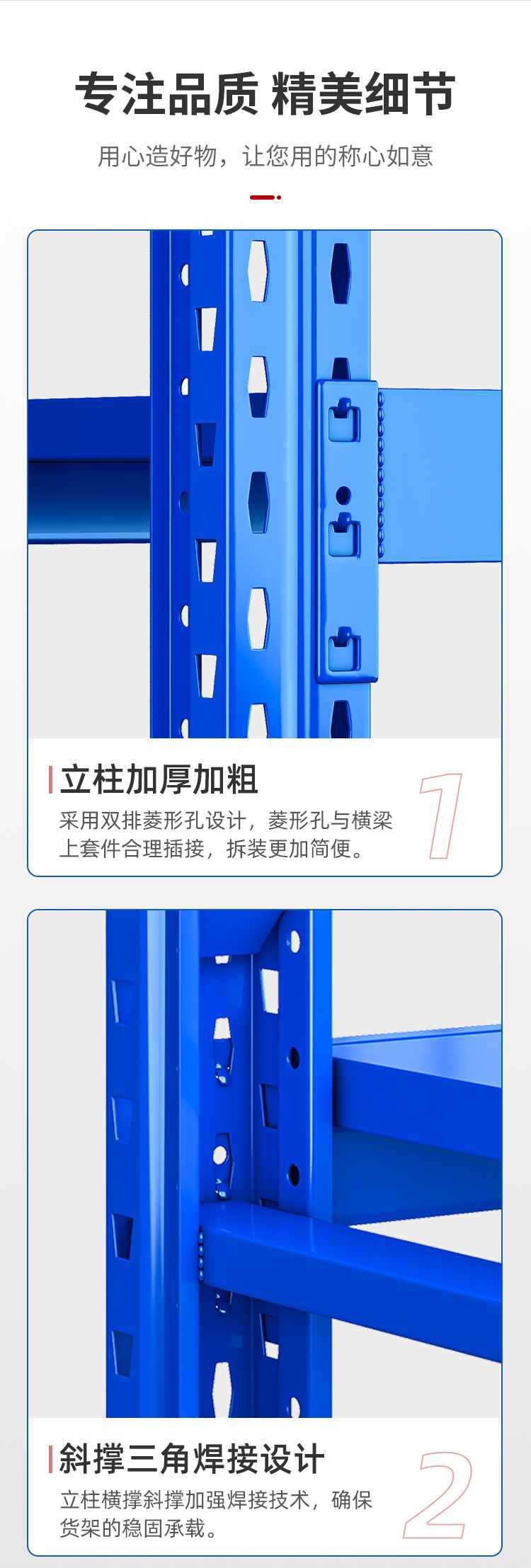 专注品质 精美细节

用心造好物，让您用的称心如意

立柱加厚加粗

采用双排菱形孔设计，菱形孔与横梁上套件合理插接，拆装更加简便。

1

斜撑三角焊接设计

立柱横撑斜撑加强焊接技术，确保货架的稳固承载。

2