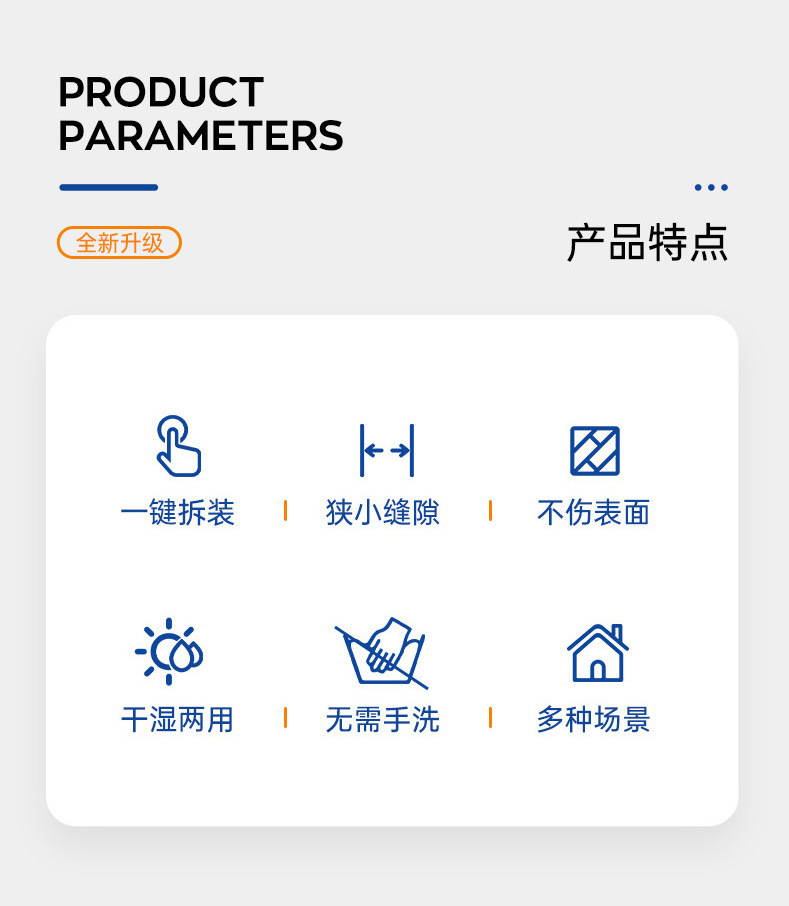 PRODUCT
PARAMETERS

全新升级

产品特点

一键拆装

狭小缝隙

不伤表面

干湿两用

无需手洗

多种场景