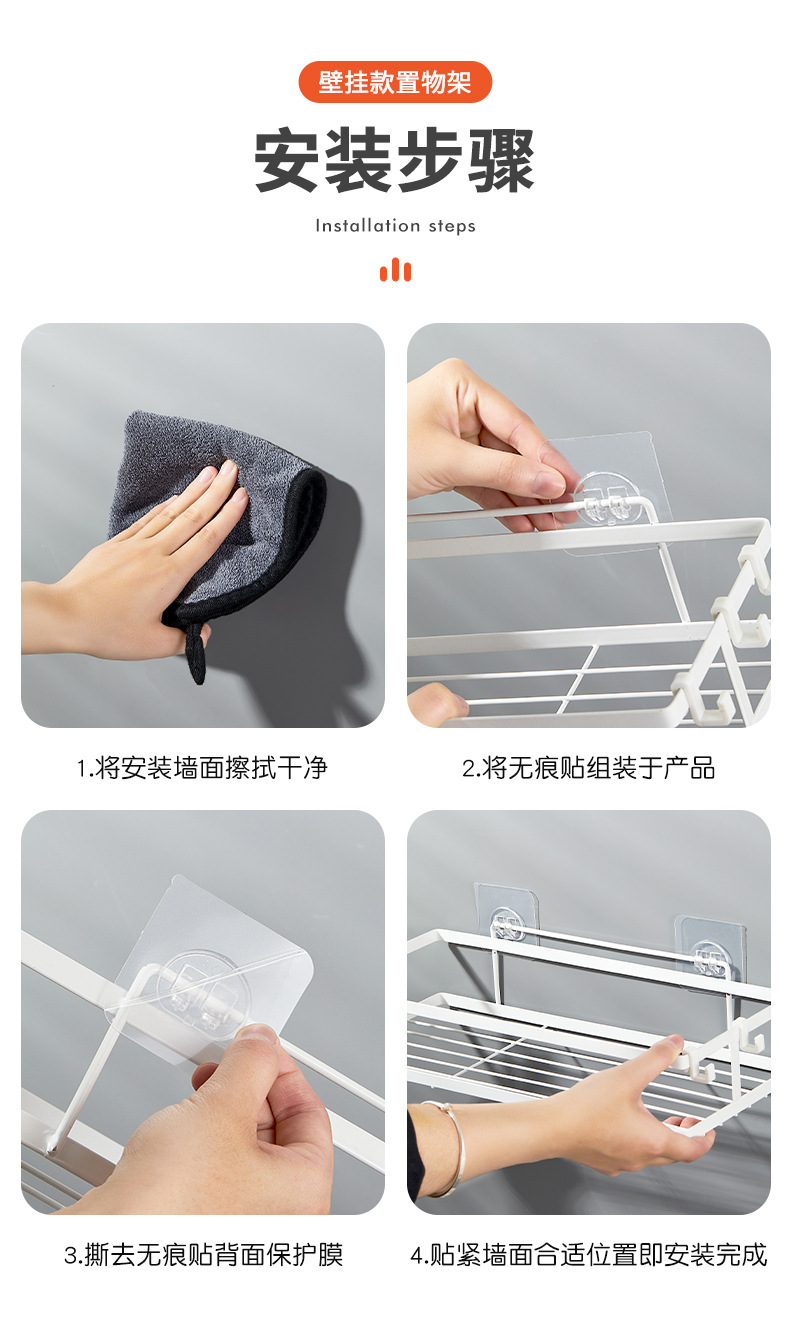 壁挂款置物架

安装步骤

Installation steps

1.将安装墙面擦拭干净

2.将无痕贴组装于产品

3.撕去无痕贴背面保护膜

4.贴紧墙面合适位置即安装完成