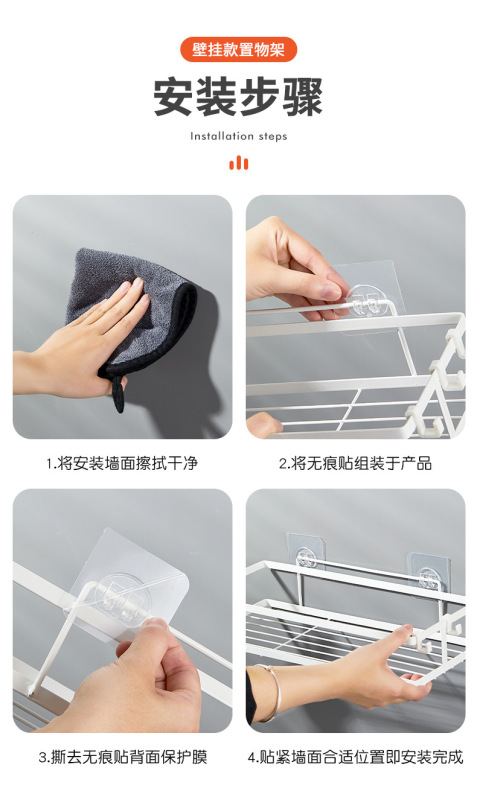 壁挂款置物架

安装步骤

Installation steps

1.将安装墙面擦拭干净

2.将无痕贴组装于产品

3.撕去无痕贴背面保护膜

4.贴紧墙面合适位置即安装完成