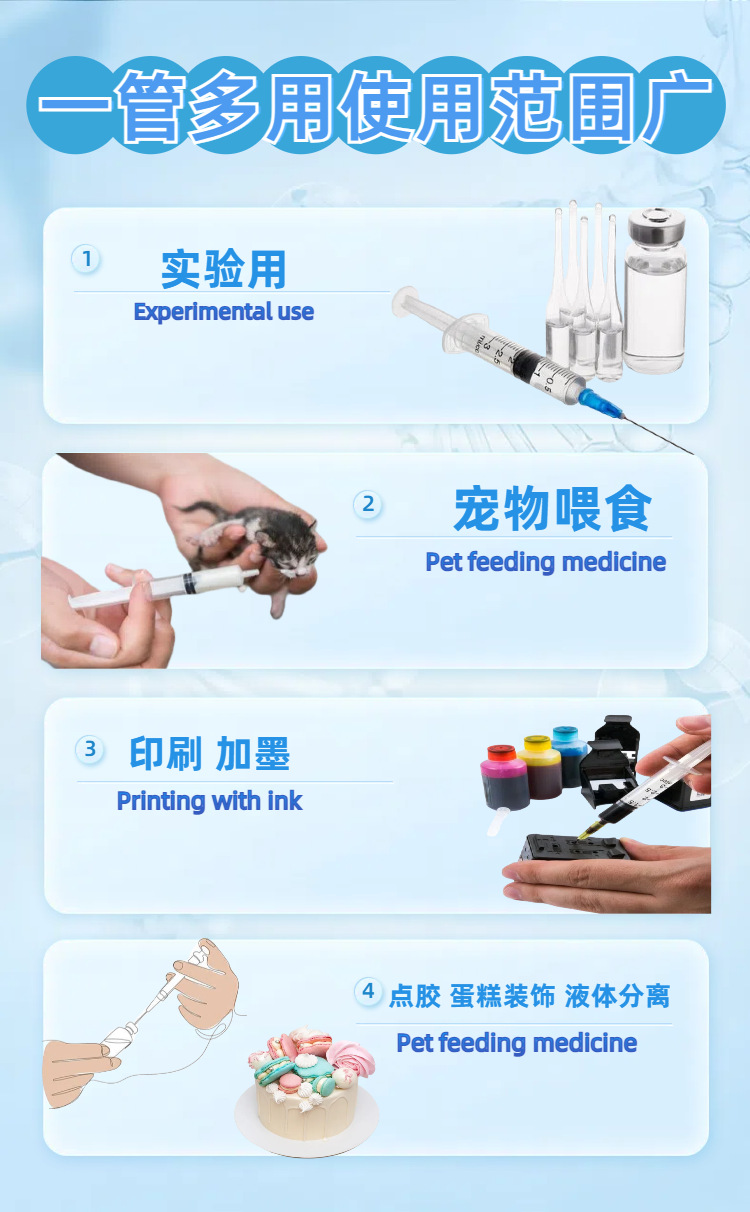 一管多用使用范围广

1 实验用
Experimental use

2 宠物喂食
Pet feeding medicine

3 印刷 加墨
Printing with ink

4 点胶 蛋糕装饰 液体分离
Pet feeding medicine