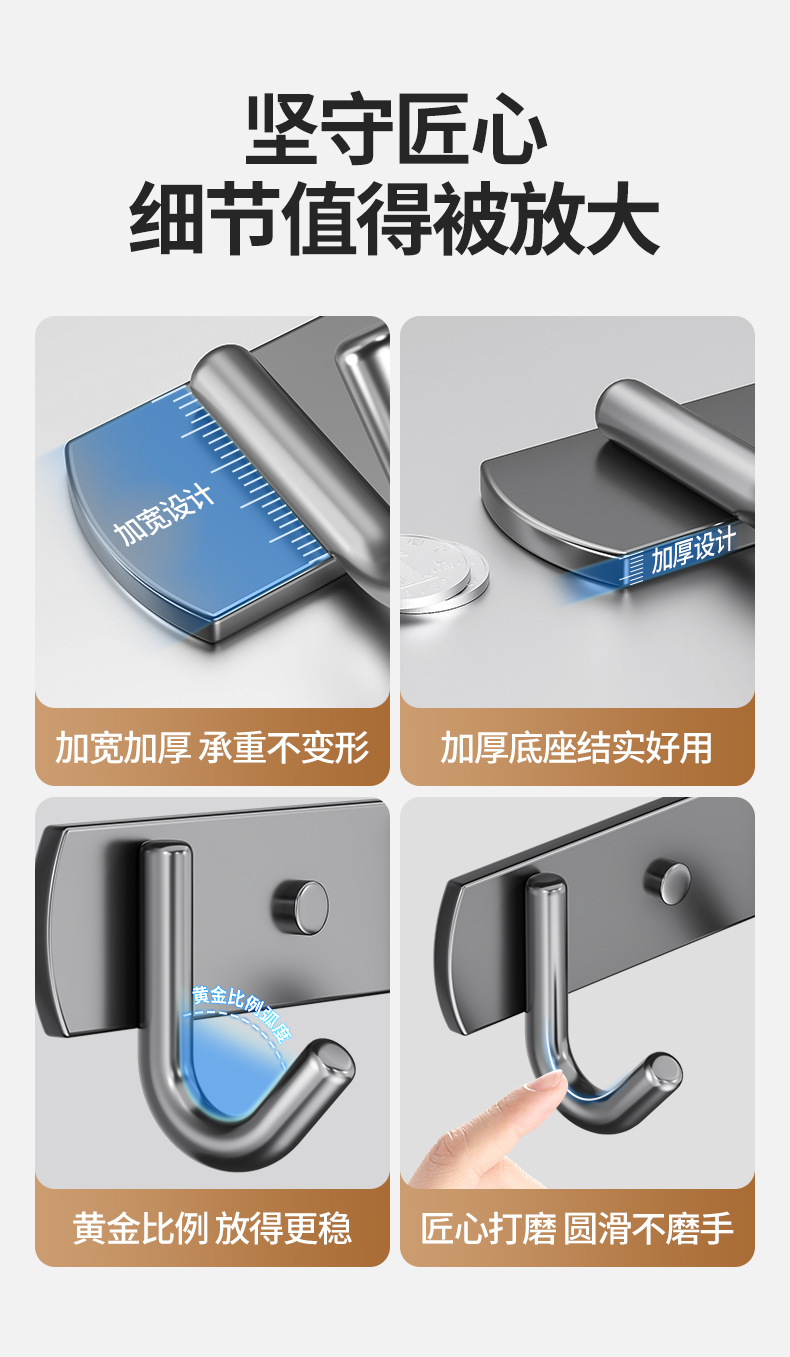 坚守匠心
细节值得被放大

加宽设计

加宽加厚 承重不变形

加厚设计

加厚底座结实好用

黄金比例弧度

黄金比例 放得更稳

匠心打磨 圆滑不磨手