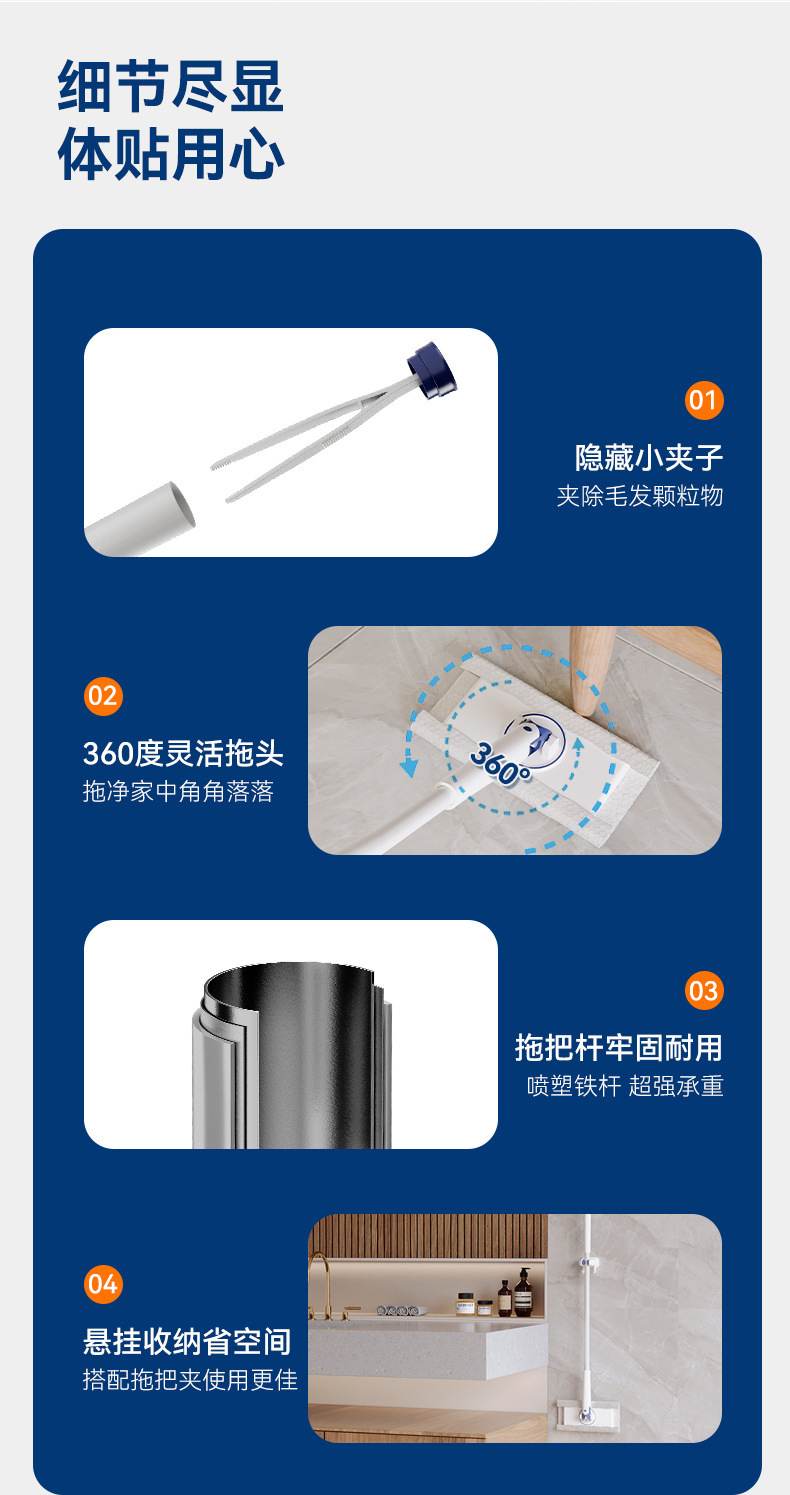 细节尽显
体贴用心

01
隐藏小夹子
夹除毛发颗粒物

02
360度灵活拖头
拖净家中角角落落

360°

03
拖把杆牢固耐用
喷塑铁杆 超强承重

04
悬挂收纳省空间
搭配拖把夹使用更佳