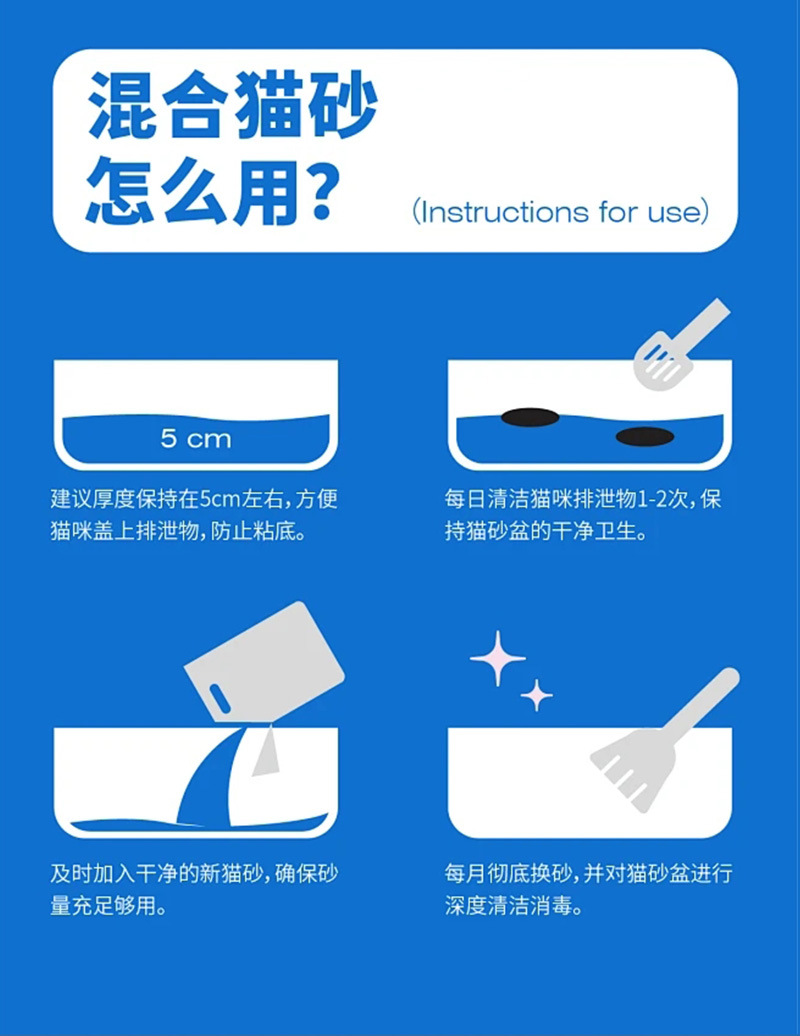 混合猫砂
怎么用?
(Instructions for use)

5 cm

建议厚度保持在5cm左右，方便猫咪盖上排泄物，防止粘底。

每日清洁猫咪排泄物1-2次，保持猫砂盆的干净卫生。

及时加入干净的新猫砂，确保砂量充足够用。

每月彻底换砂，并对猫砂盆进行深度清洁消毒。