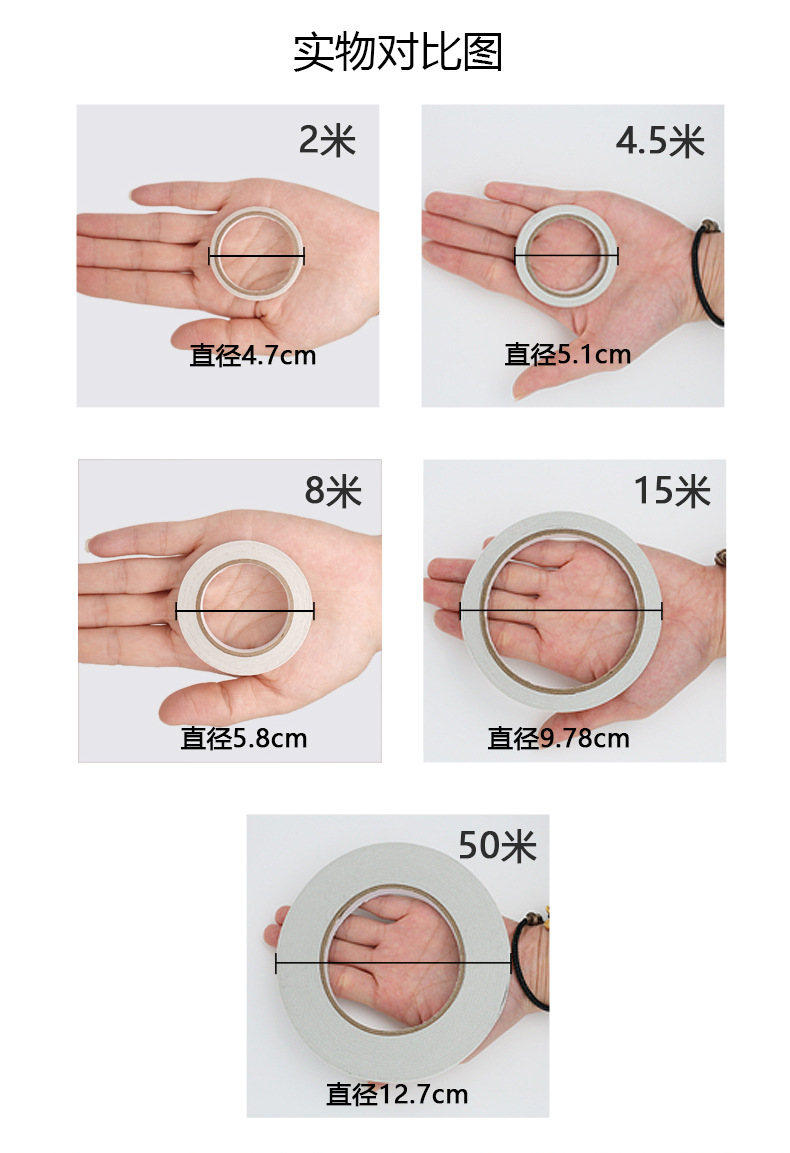 实物对比图

2米

直径4.7cm

4.5米

直径5.1cm

8米

直径5.8cm

15米

直径9.78cm

50米

直径12.7cm