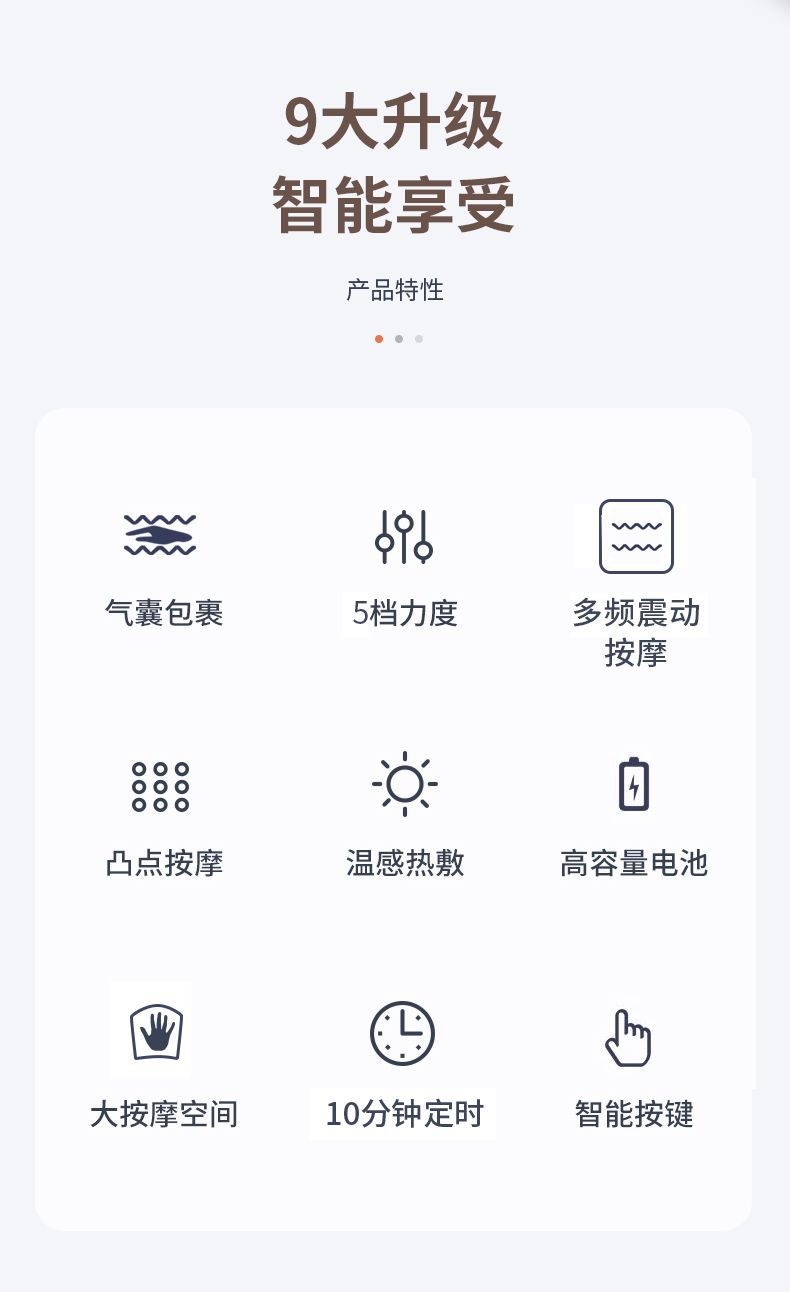 9大升级
智能享受

产品特性

气囊包裹

5档力度

多频震动
按摩

凸点按摩

温感热敷

高容量电池

大按摩空间

10分钟定时

智能按键