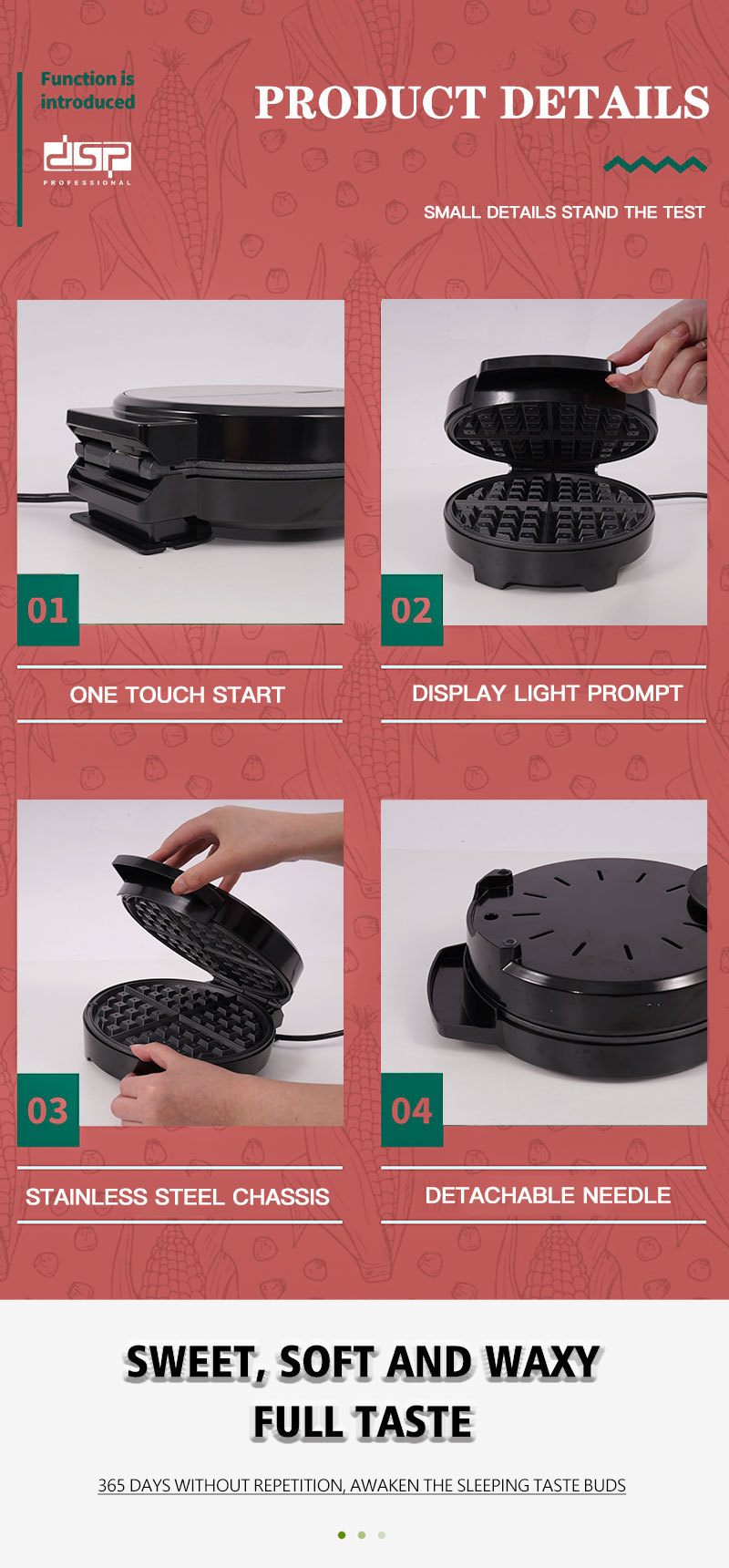 Function is introduced

DSP
PROFESSIONAL

PRODUCT DETAILS

SMALL DETAILS STAND THE TEST

01

ONE TOUCH START

02

DISPLAY LIGHT PROMPT

03

STAINLESS STEEL CHASSIS

04

DETACHABLE NEEDLE

SWEET, SOFT AND WAXY
FULL TASTE

365 DAYS WITHOUT REPETITION, AWAKEN THE SLEEPING TASTE BUDS