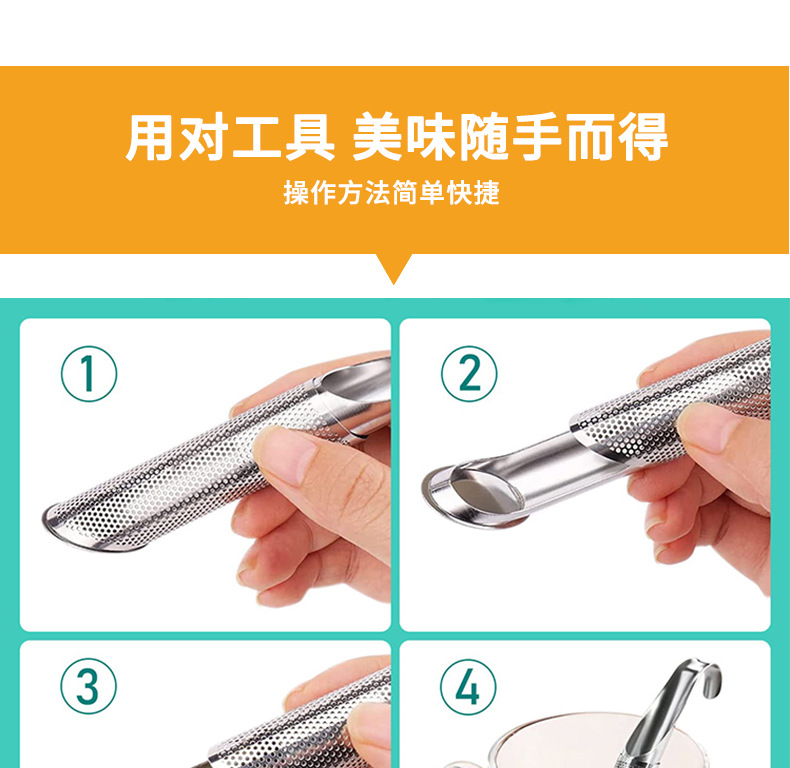 用对工具 美味随手而得

操作方法简单快捷

①

②

③

④