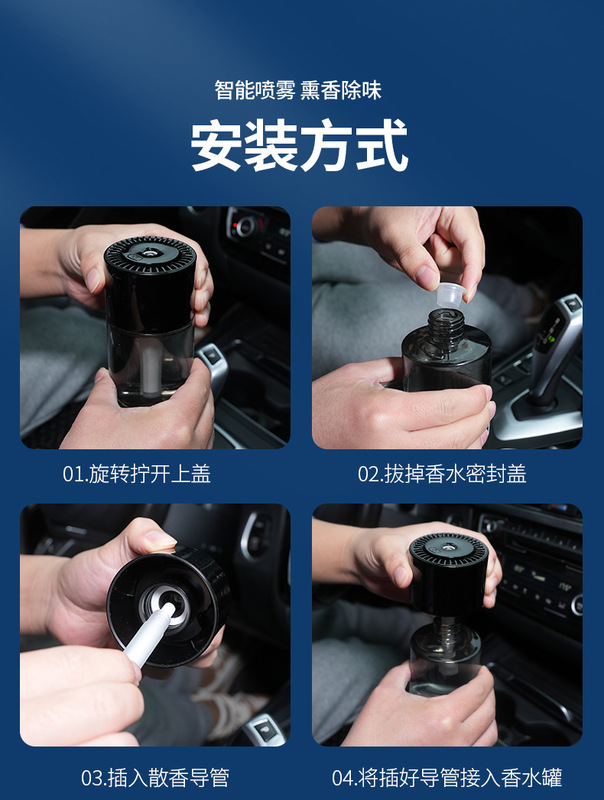 智能喷雾 熏香除味

安装方式

01.旋转拧开上盖

02.拔掉香水密封盖

03.插入散香导管

04.将插好导管接入香水罐