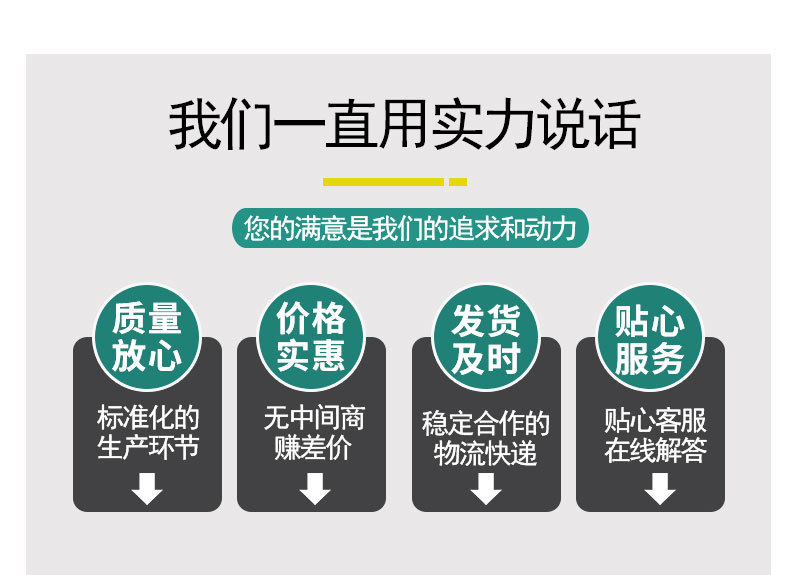 我们一直用实力说话

您的满意是我们的追求和动力

质量
放心

标准化的
生产环节

价格
实惠

无中间商
赚差价

发货
及时

稳定合作的
物流快递

贴心
服务

贴心客服
在线解答