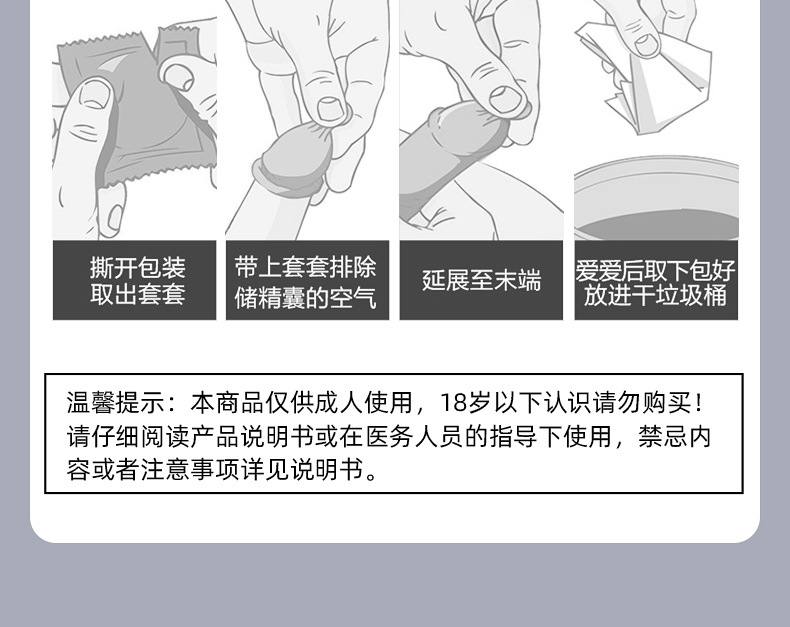 撕开包装
取出套套

带上套套排除
储精囊的空气

延展至末端

爱爱后取下包好
放进干垃圾桶

温馨提示：本商品仅供成人使用，18岁以下认识请勿购买！请仔细阅读产品说明书或在医务人员的指导下使用，禁忌内容或者注意事项详见说明书。