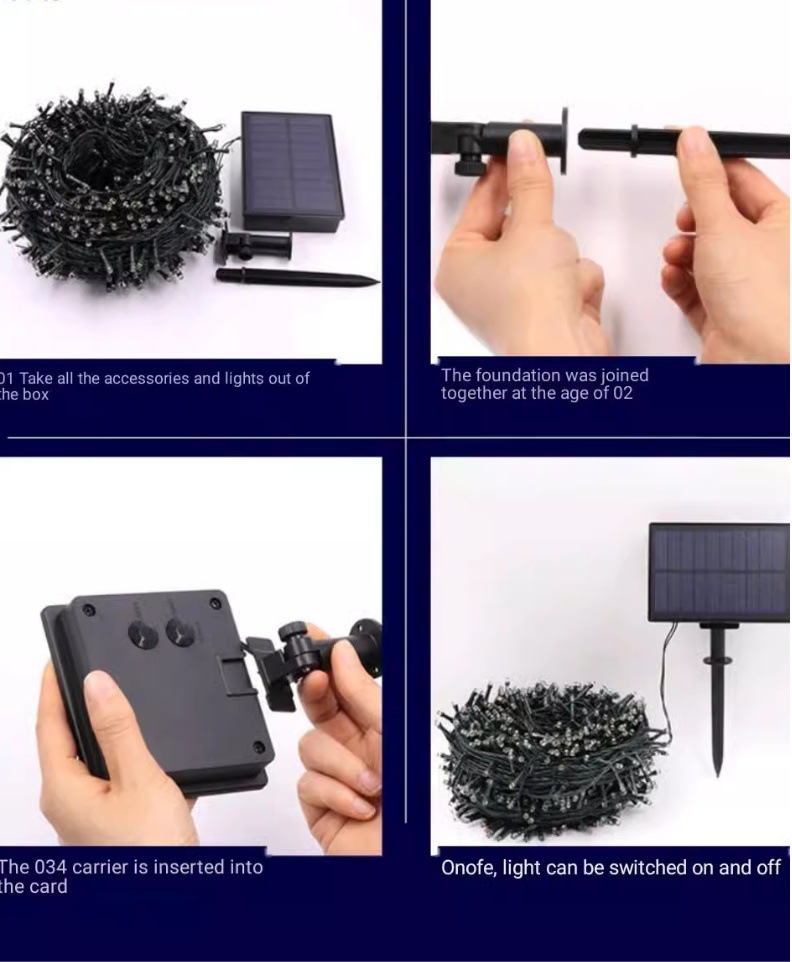 01 Take all the accessories and lights out of the box

The foundation was joined together at the age of 02

The 034 carrier is inserted into the card

Onofe, light can be switched on and off