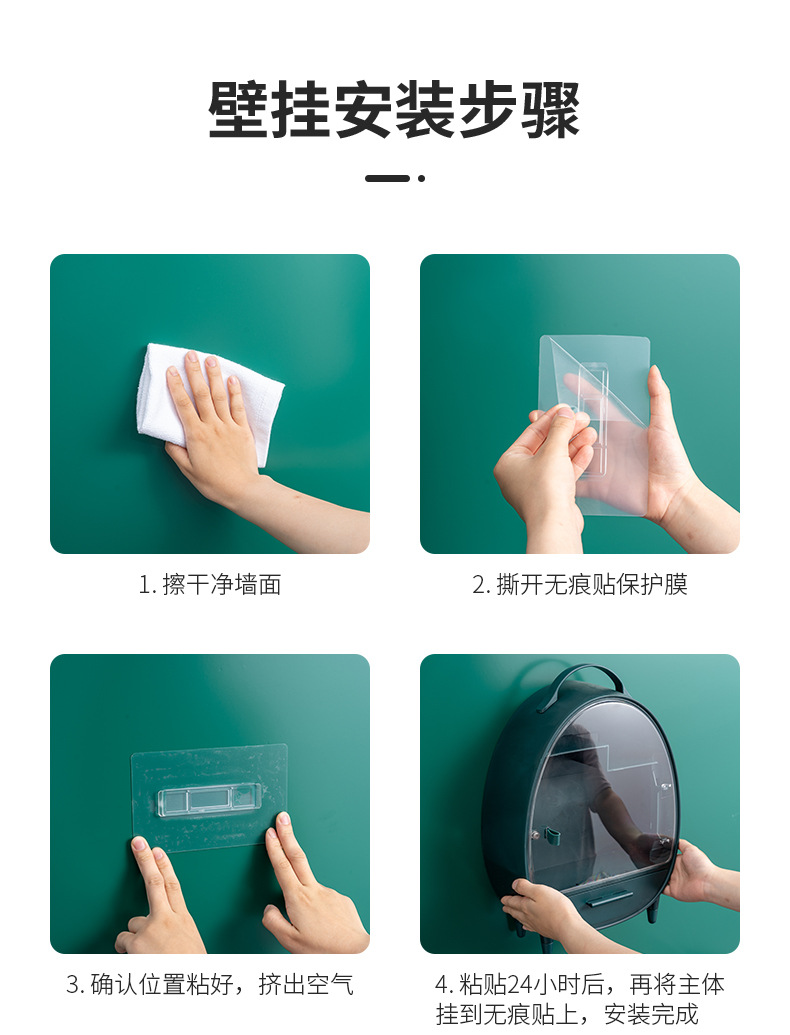 壁挂安装步骤

1. 擦干净墙面

2. 撕开无痕贴保护膜

3. 确认位置粘好，挤出空气

4. 粘贴24小时后，再将主体挂到无痕贴上，安装完成