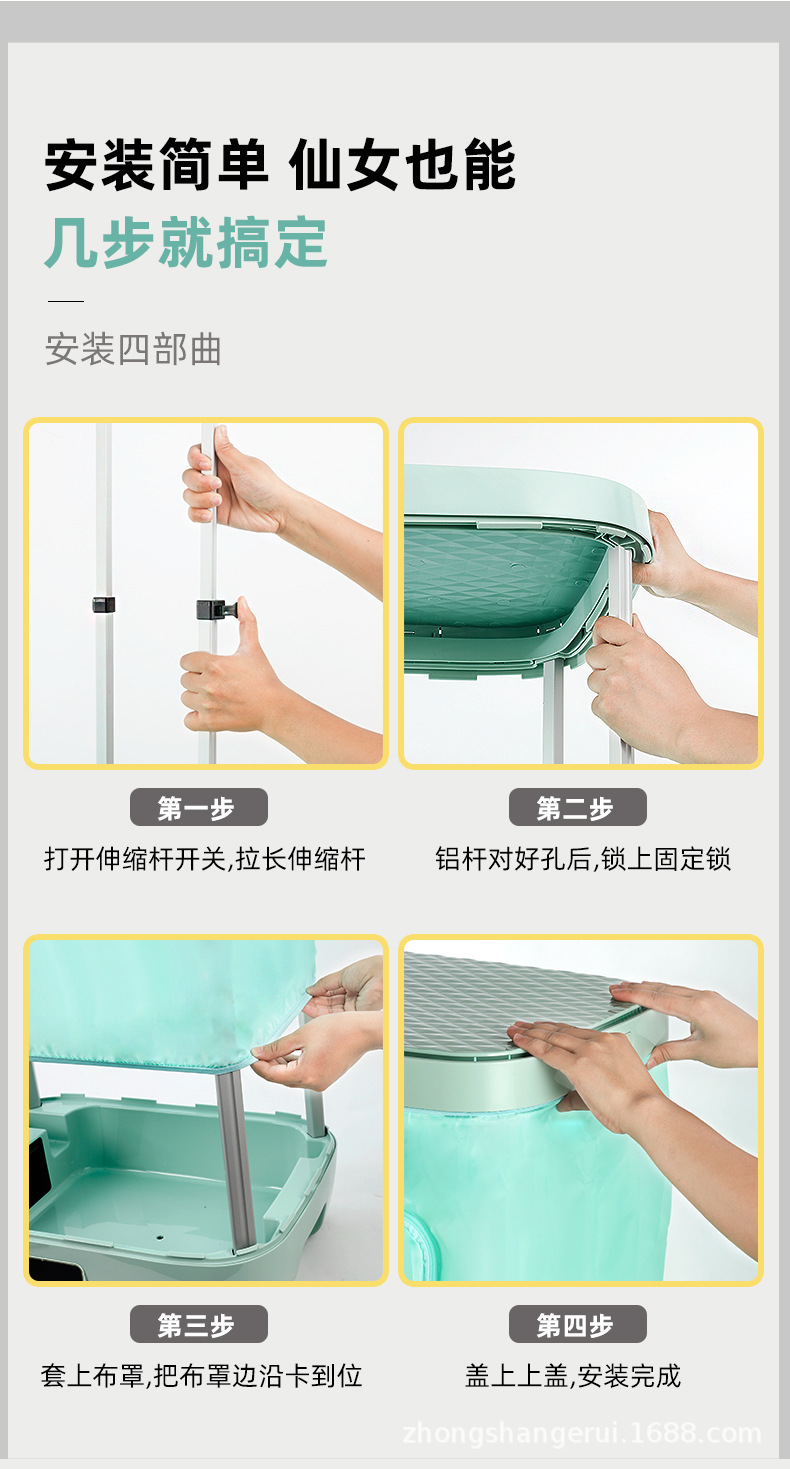 安装简单 仙女也能
几步就搞定

安装四部曲

第一步
打开伸缩杆开关,拉长伸缩杆

第二步
铝杆对好孔后,锁上固定锁

第三步
套上布罩,把布罩边沿卡到位

第四步
盖上上盖,安装完成

zhongshangerui.1688.com