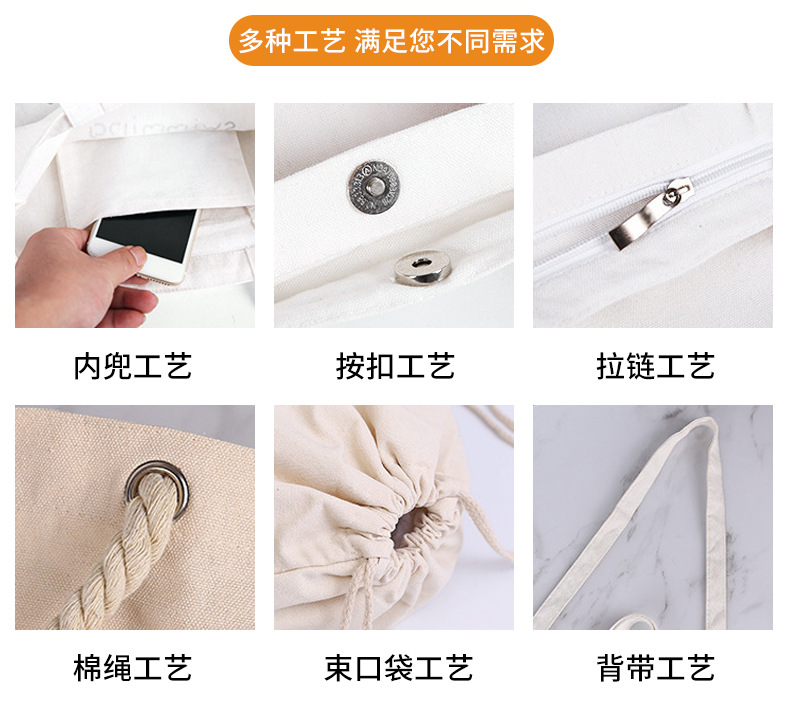 多种工艺 满足您不同需求

内兜工艺

按扣工艺

拉链工艺

棉绳工艺

束口袋工艺

背带工艺