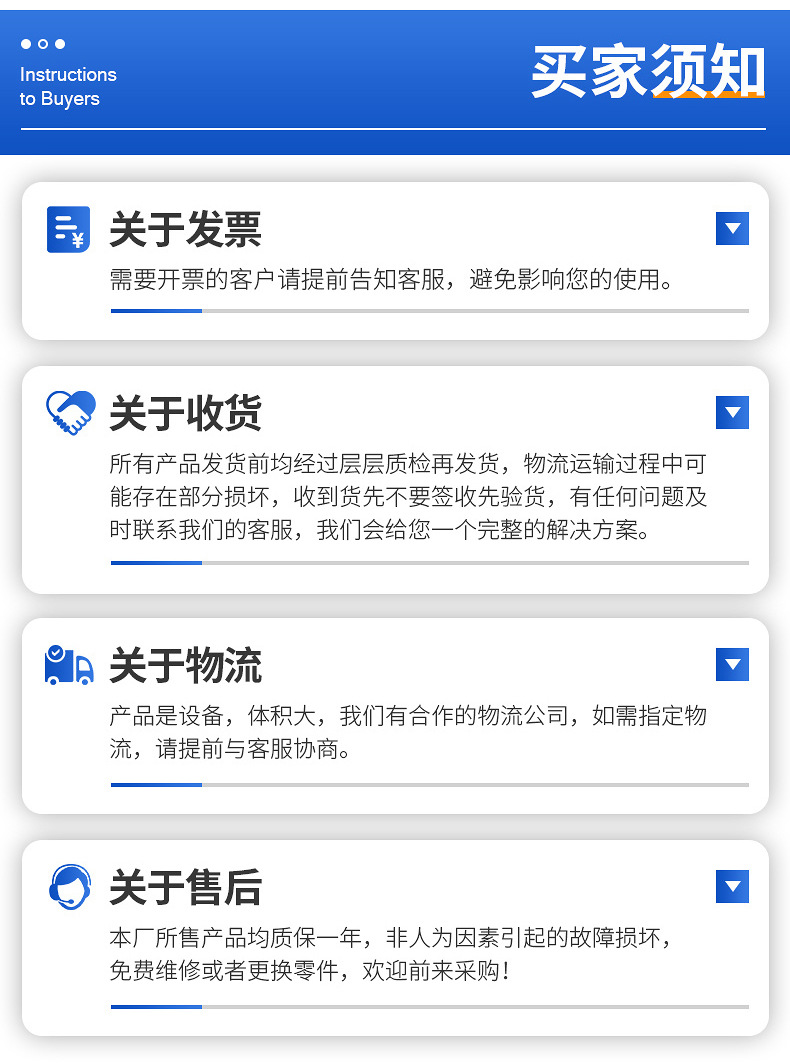 Instructions
to Buyers

买家须知

关于发票

需要开票的客户请提前告知客服，避免影响您的使用。

关于收货

所有产品发货前均经过层层质检再发货，物流运输过程中可能存在部分损坏，收到货先不要签收先验货，有任何问题及时联系我们的客服，我们会给您一个完整的解决方案。

关于物流

产品是设备，体积大，我们有合作的物流公司，如需指定物流，请提前与客服协商。

关于售后

本厂所售产品均质保一年，非人为因素引起的故障损坏，免费维修或者更换零件，欢迎前来采购！