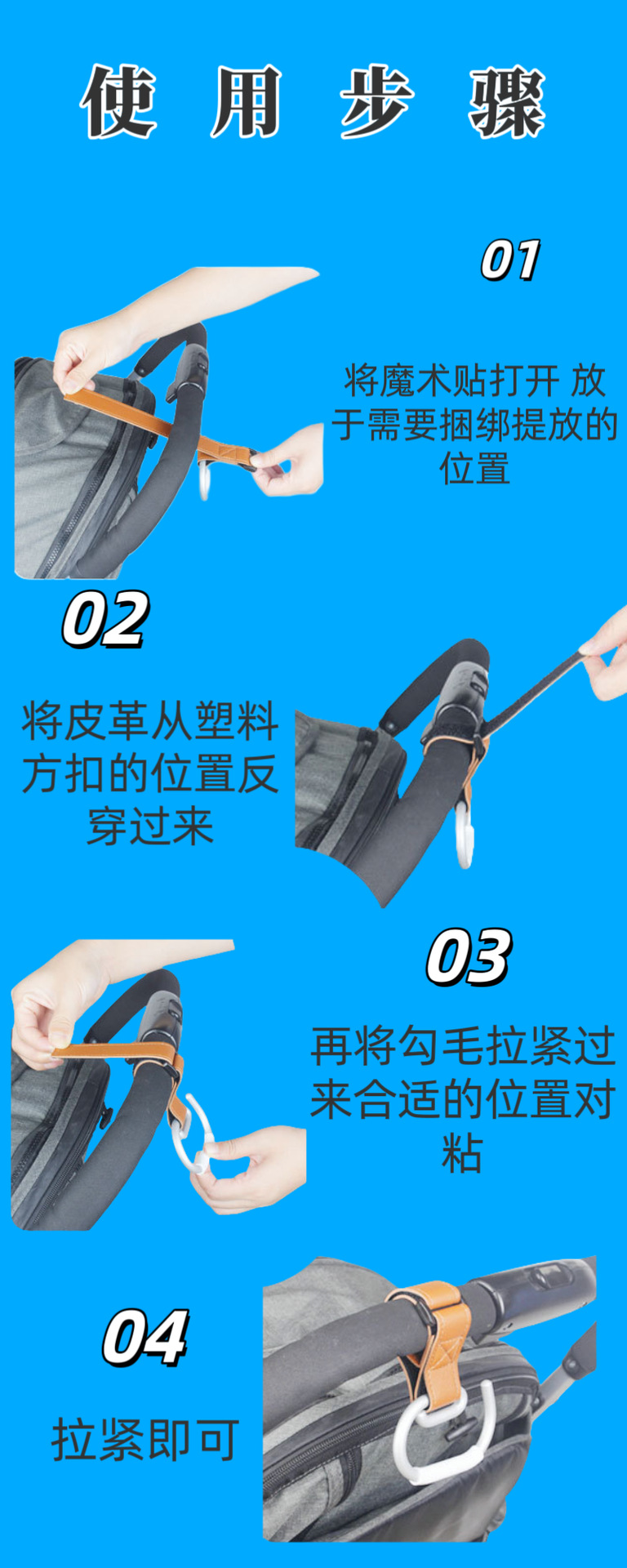 使 用 步 骤

01

将魔术贴打开 放于需要捆绑提放的位置

02

将皮革从塑料方扣的位置反穿过来

03

再将勾毛拉紧过来合适的位置对粘

04

拉紧即可