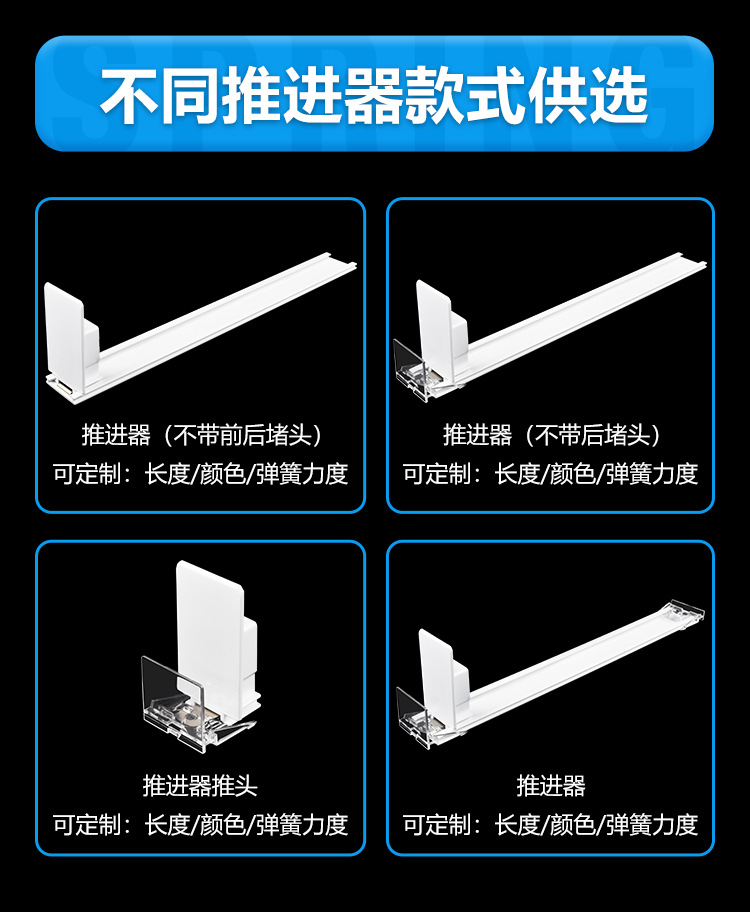 不同推进器款式供选

推进器（不带前后堵头）
可定制：长度/颜色/弹簧力度

推进器（不带后堵头）
可定制：长度/颜色/弹簧力度

推进器推头
可定制：长度/颜色/弹簧力度

推进器
可定制：长度/颜色/弹簧力度