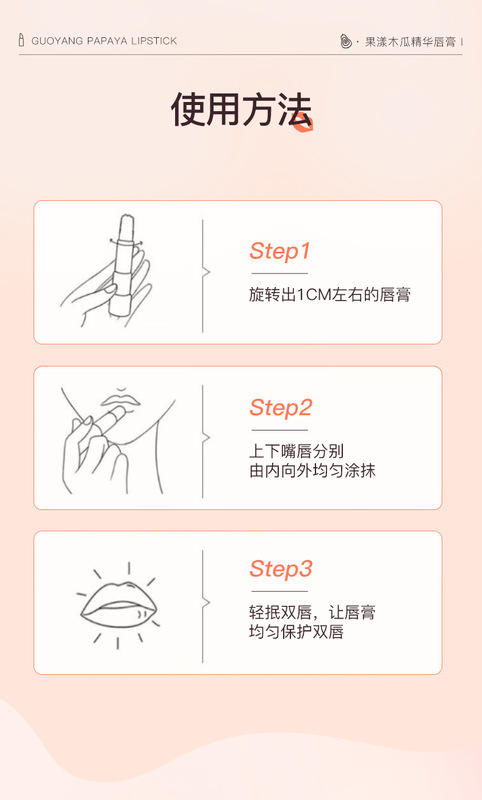 GUOYANG PAPAYA LIPSTICK

· 果漾木瓜精华唇膏 I

使用方法

Step1

旋转出1CM左右的唇膏

Step2

上下嘴唇分别
由内向外均匀涂抹

Step3

轻抿双唇，让唇膏
均匀保护双唇