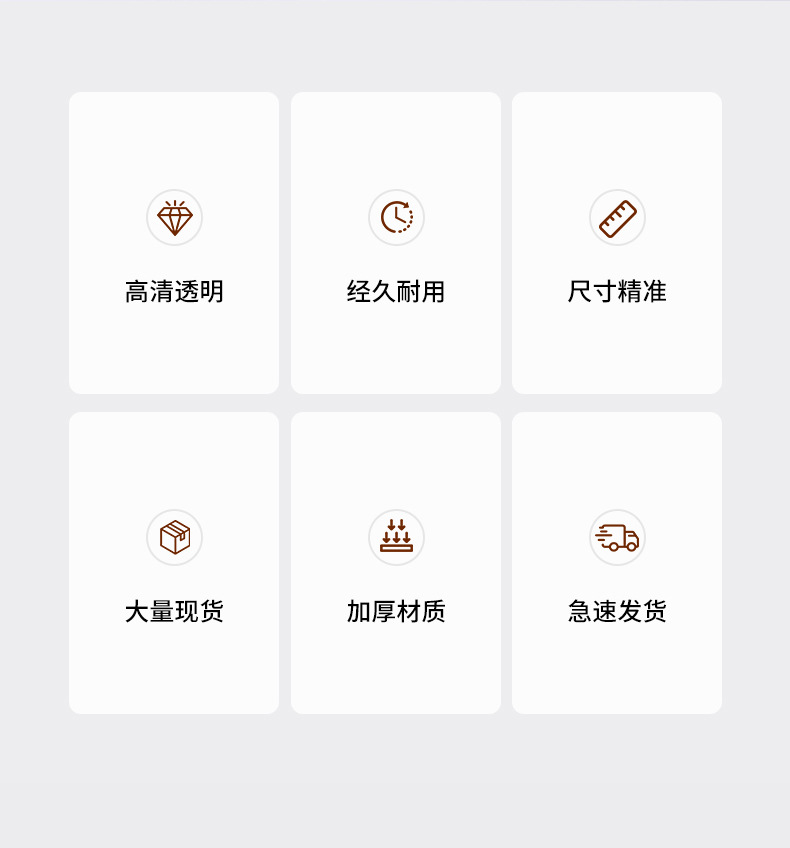 高清透明

经久耐用

尺寸精准

大量现货

加厚材质

急速发货