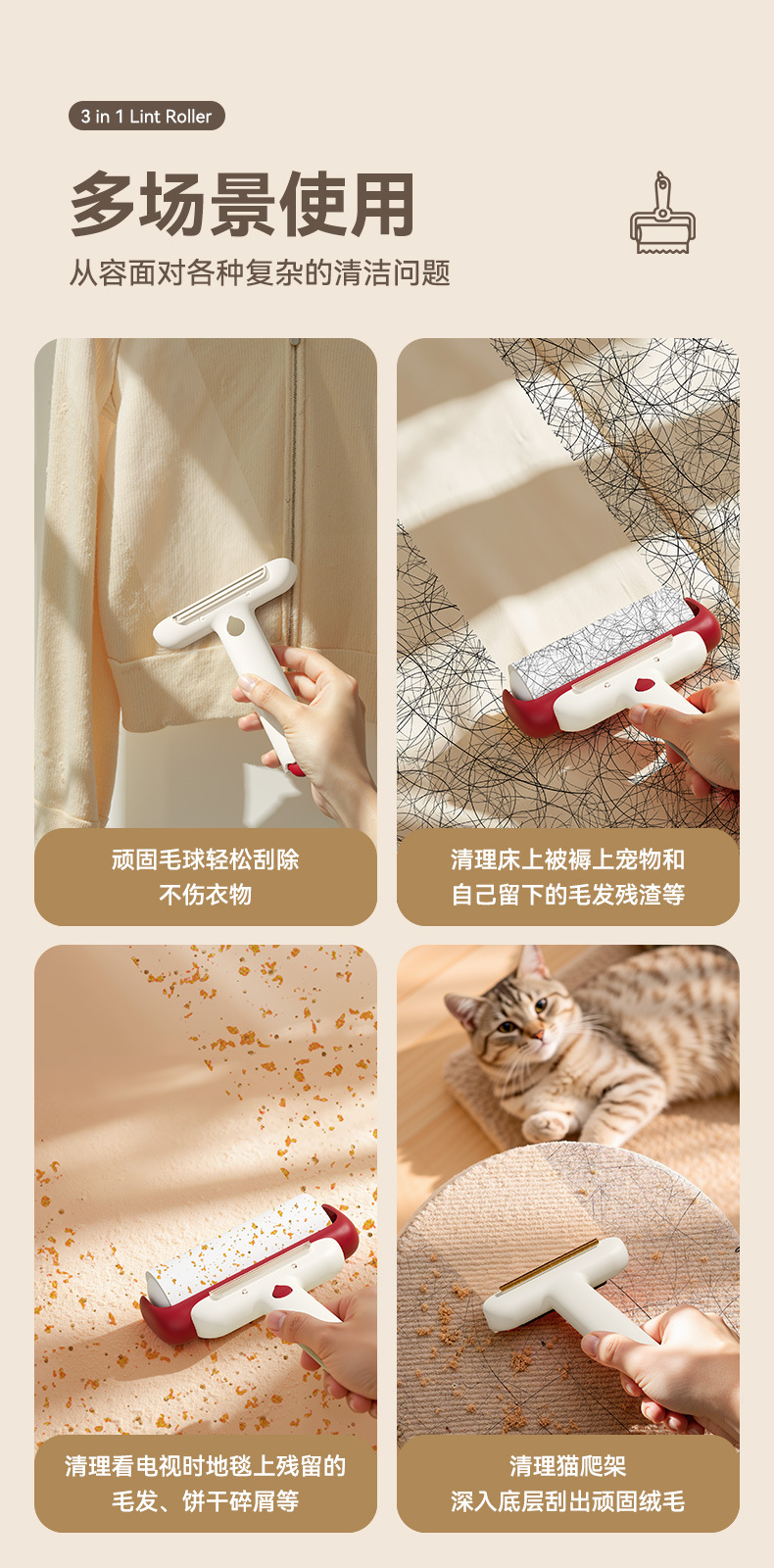 3 in 1 Lint Roller

多场景使用

从容面对各种复杂的清洁问题

顽固毛球轻松刮除
不伤衣物

清理床上被褥上宠物和
自己留下的毛发残渣等

清理看电视时地毯上残留的
毛发、饼干碎屑等

清理猫爬架
深入底层刮出顽固绒毛