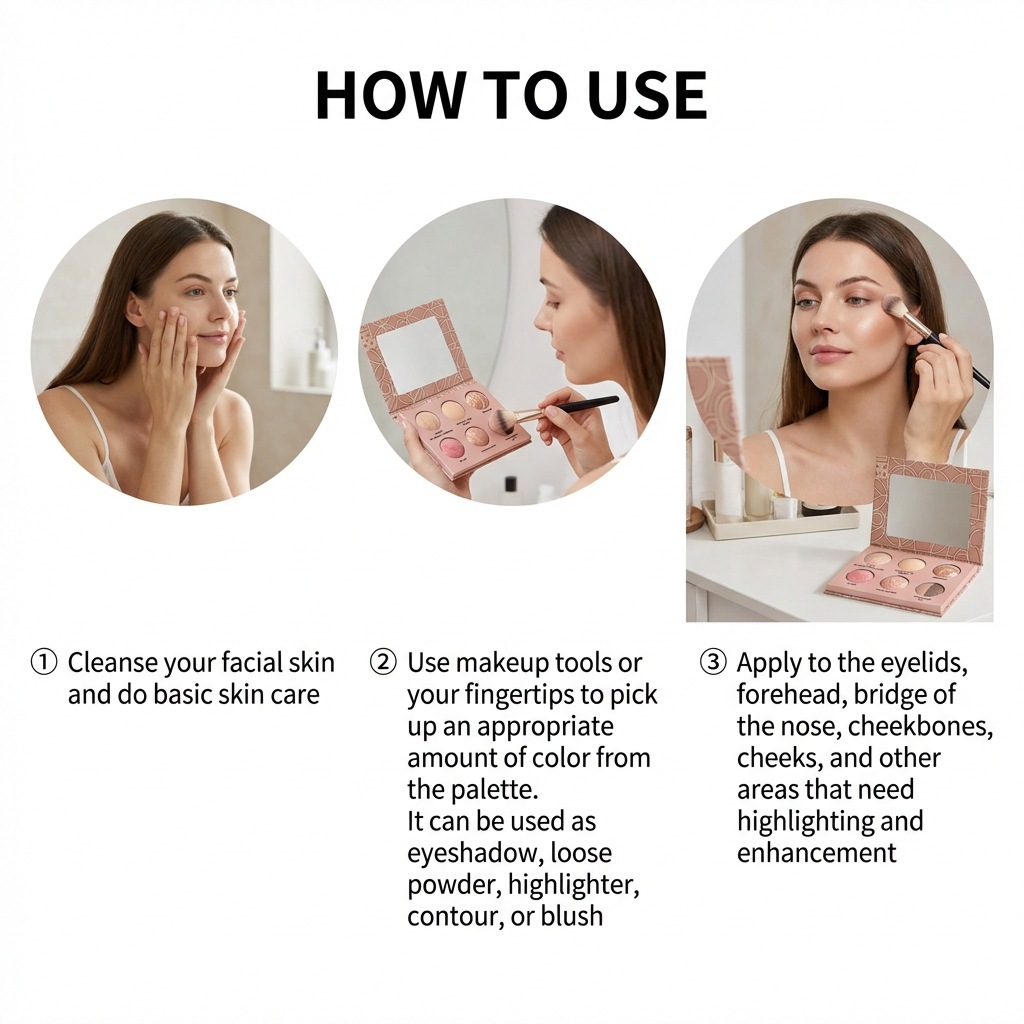 HOW TO USE

① Cleanse your facial skin and do basic skin care

② Use makeup tools or your fingertips to pick up an appropriate amount of color from the palette.
It can be used as eyeshadow, loose powder, highlighter, contour, or blush

③ Apply to the eyelids, forehead, bridge of the nose, cheekbones, cheeks, and other areas that need highlighting and enhancement