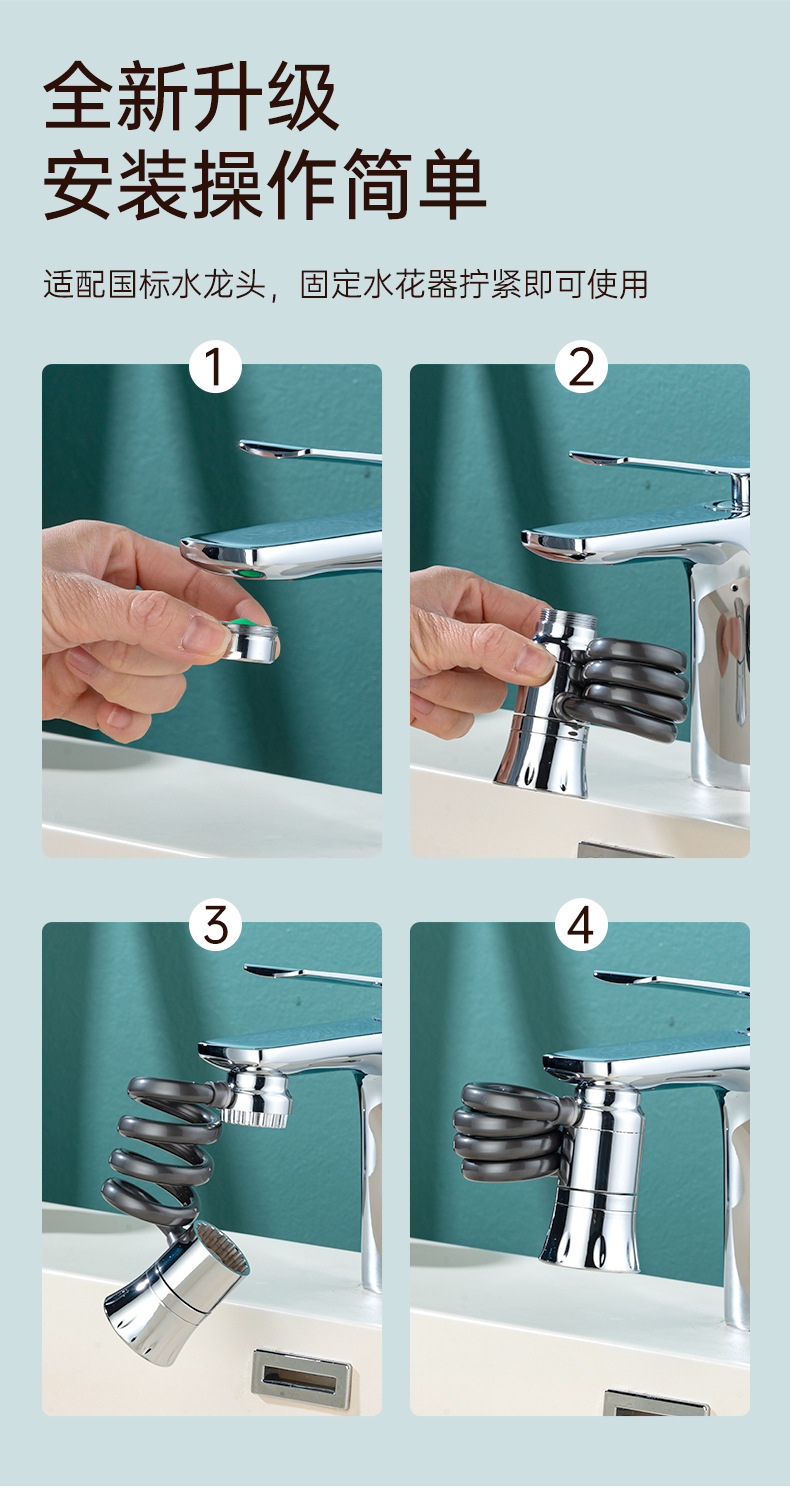 全新升级
安装操作简单

适配国标水龙头，固定水花器拧紧即可使用

1

2

3

4