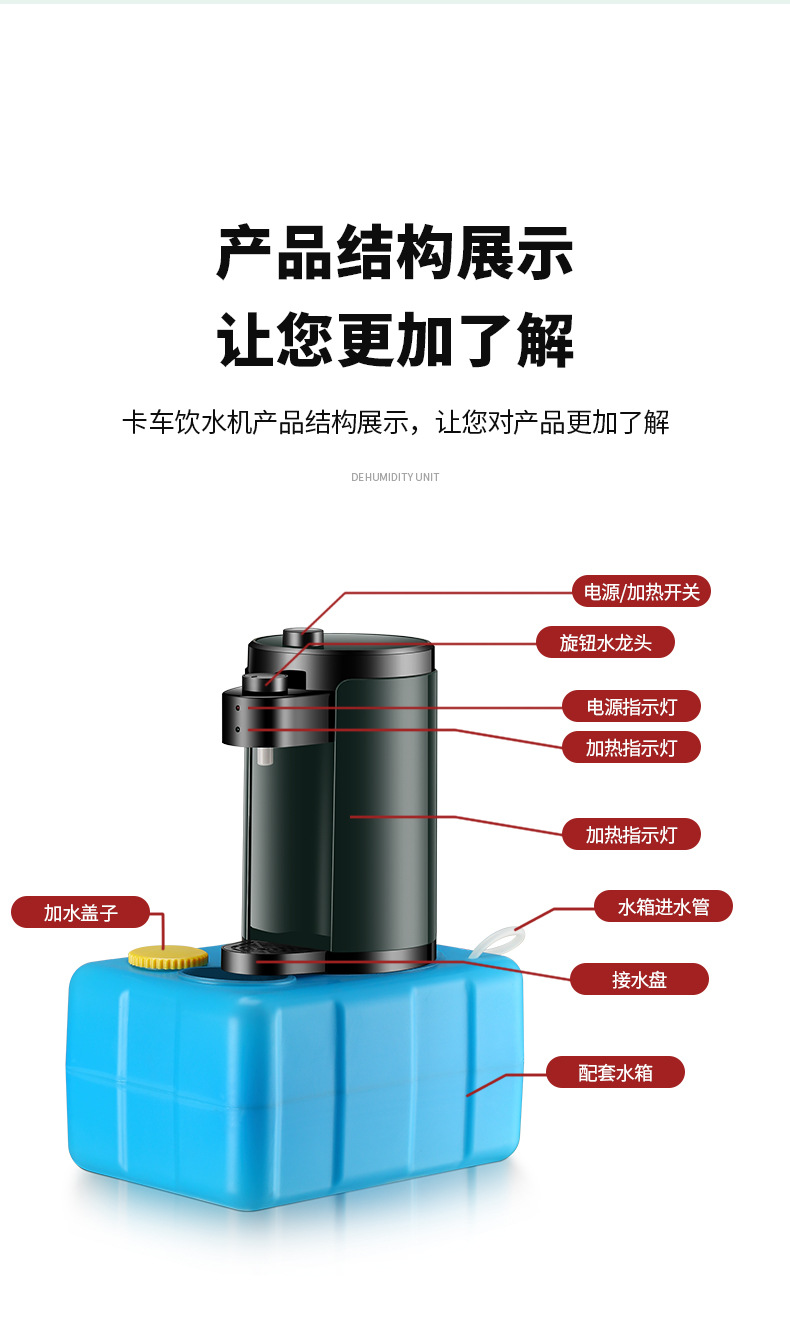 产品结构展示
让您更加了解

卡车饮水机产品结构展示，让您对产品更加了解

DEHUMIDITY UNIT

电源/加热开关

旋钮水龙头

电源指示灯

加热指示灯

加热指示灯

加水盖子

水箱进水管

接水盘

配套水箱