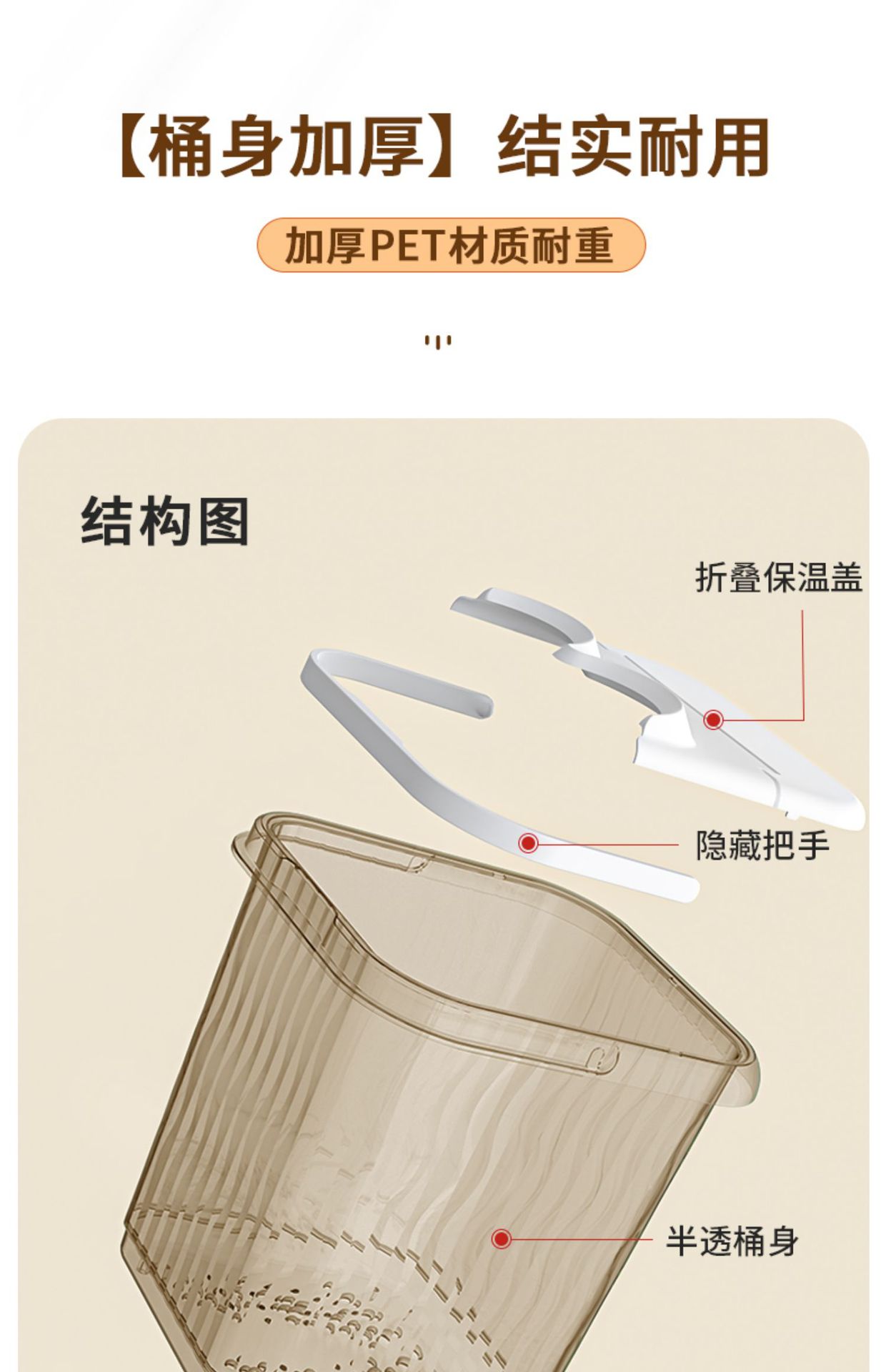 【桶身加厚】结实耐用

加厚PET材质耐重

结构图

折叠保温盖

隐藏把手

半透桶身