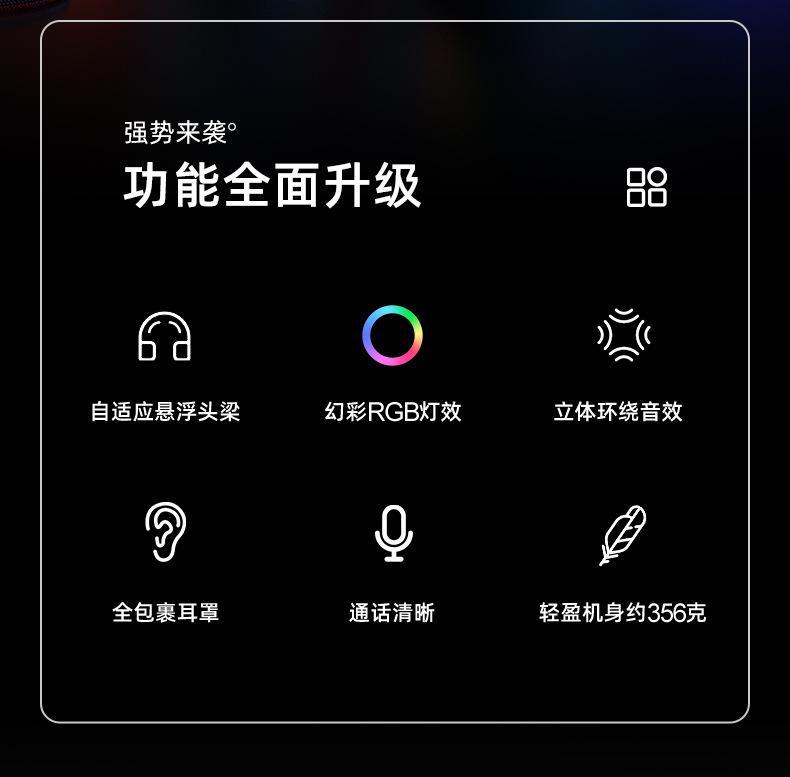 强势来袭°

功能全面升级

自适应悬浮头梁

幻彩RGB灯效

立体环绕音效

全包裹耳罩

通话清晰

轻盈机身约356克