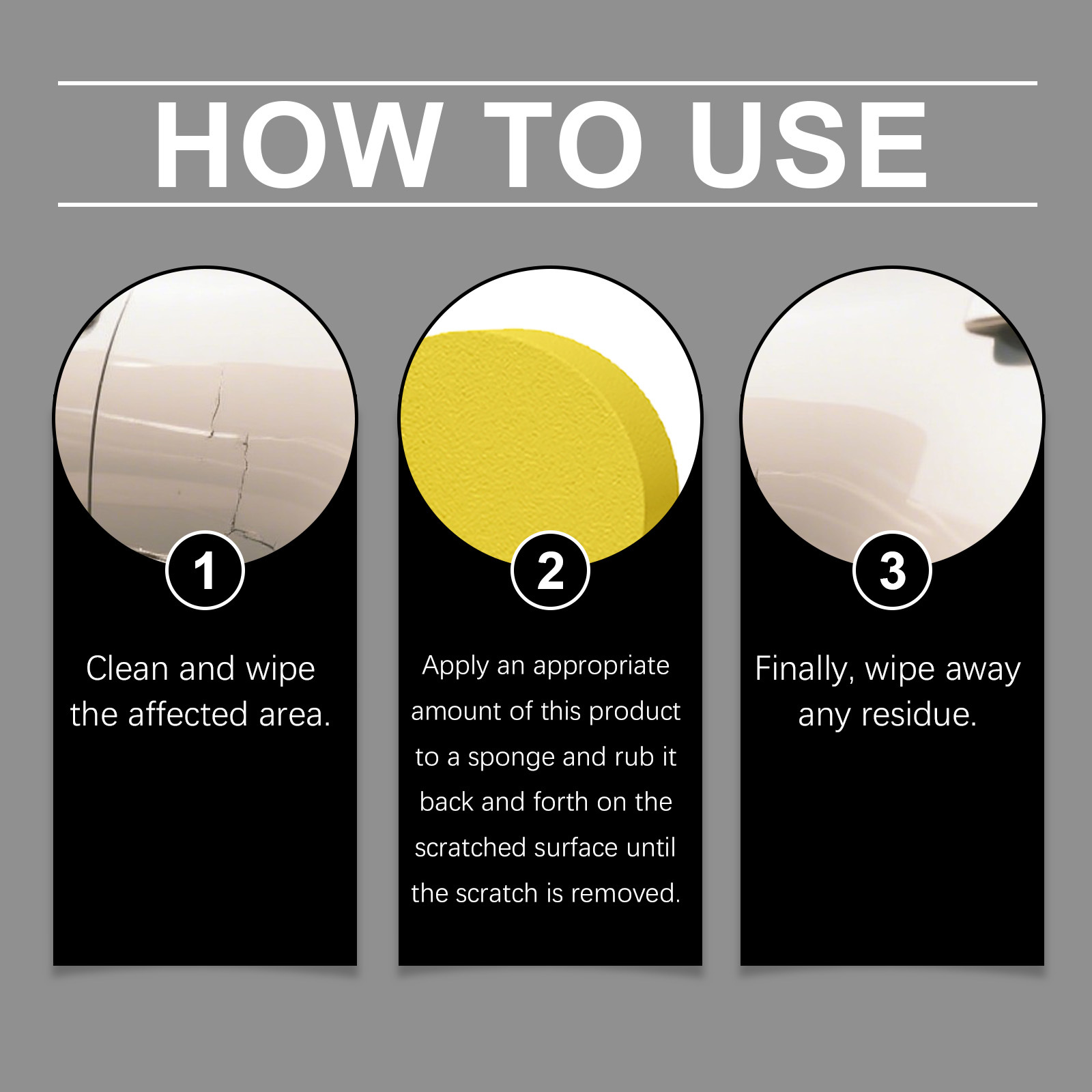 HOW TO USE

1

Clean and wipe the affected area.

2

Apply an appropriate amount of this product to a sponge and rub it back and forth on the scratched surface until the scratch is removed.

3

Finally, wipe away any residue.