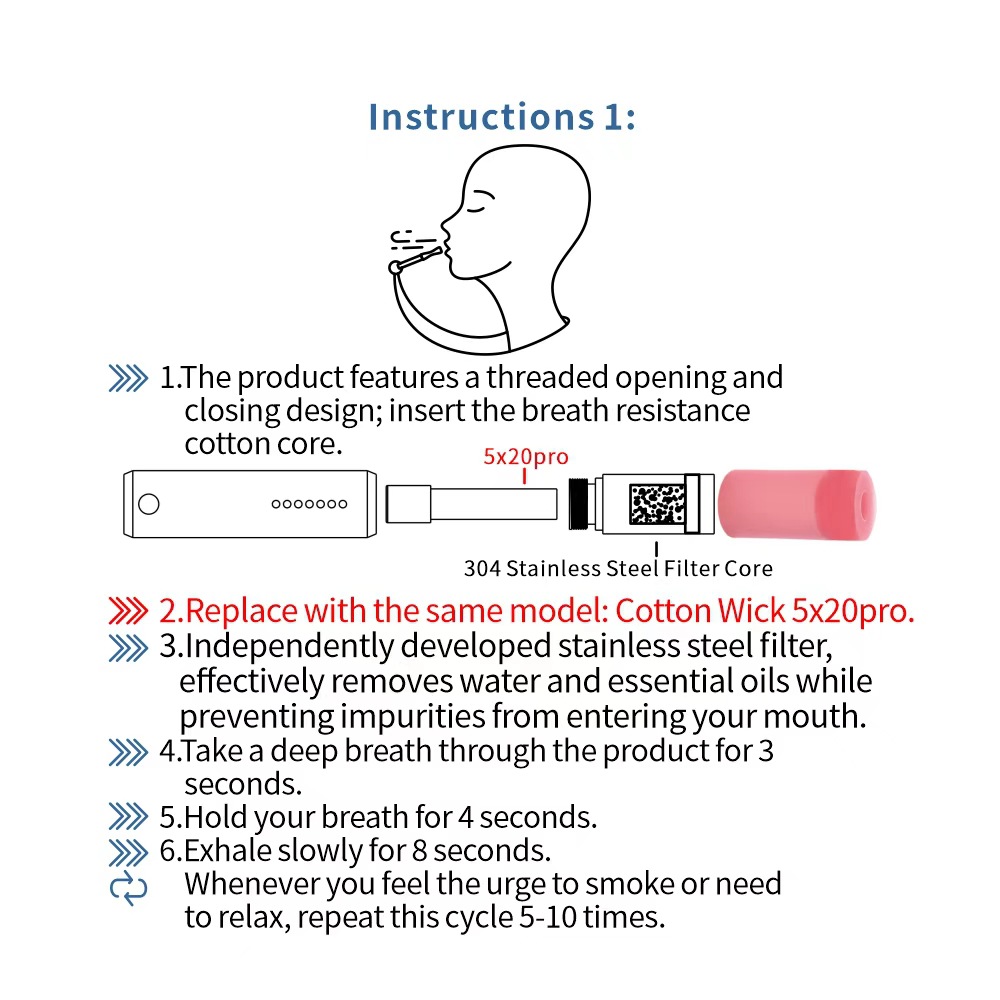 Instructions 1:

1.The product features a threaded opening and closing design; insert the breath resistance cotton core.

5x20pro

304 Stainless Steel Filter Core

2.Replace with the same model: Cotton Wick 5x20pro.

3.Independently developed stainless steel filter, effectively removes water and essential oils while preventing impurities from entering your mouth.

4.Take a deep breath through the product for 3 seconds.

5.Hold your breath for 4 seconds.

6.Exhale slowly for 8 seconds.

Whenever you feel the urge to smoke or need to relax, repeat this cycle 5-10 times.