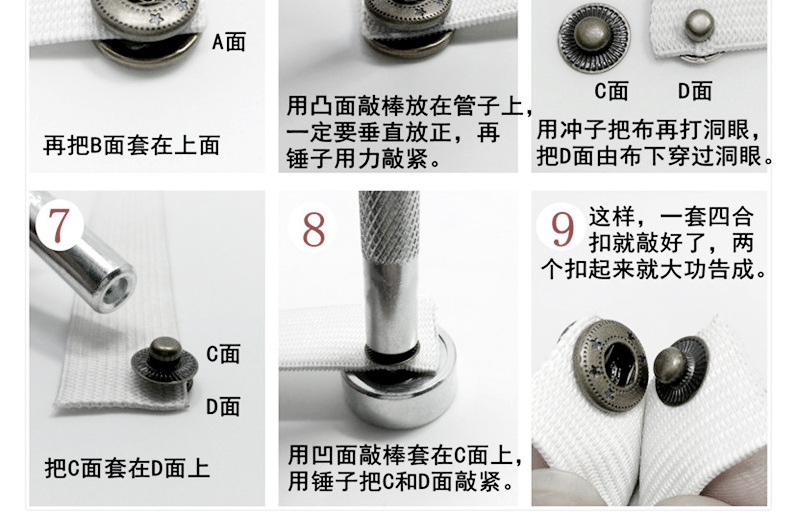 A面

再把B面套在上面

用凸面敲棒放在管子上，一定要垂直放正，再锤子用力敲紧。

C面 D面

用冲子把布再打洞眼，把D面由布下穿过洞眼。

7

C面

D面

把C面套在D面上

8

用凹面敲棒套在C面上，用锤子把C和D面敲紧。

9

这样，一套四合扣就敲好了，两个扣起来就大功告成。