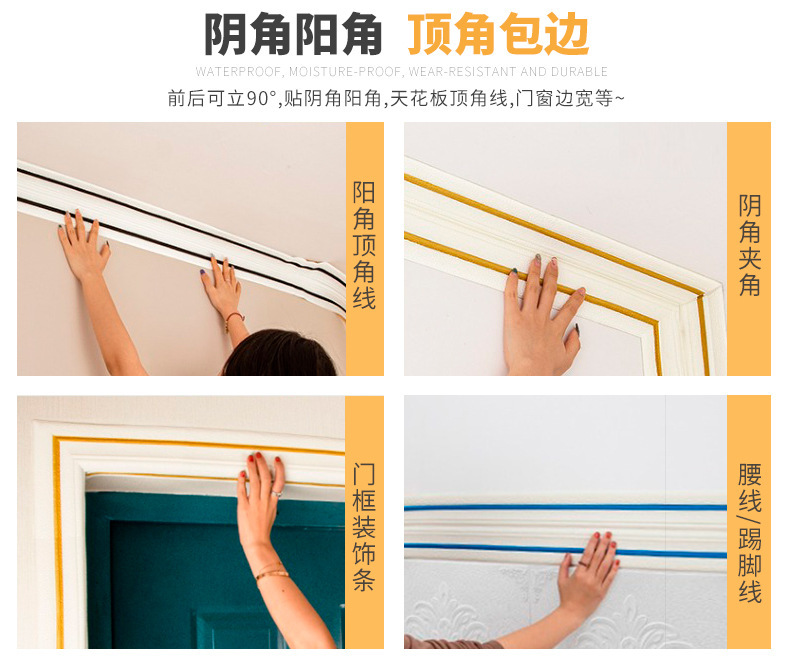 阴角阳角 顶角包边

WATERPROOF, MOISTURE-PROOF, WEAR-RESISTANT AND DURABLE

前后可立90°,贴阴角阳角,天花板顶角线,门窗边宽等~

阳角顶角线

阴角夹角

门框装饰条

腰线/踢脚线