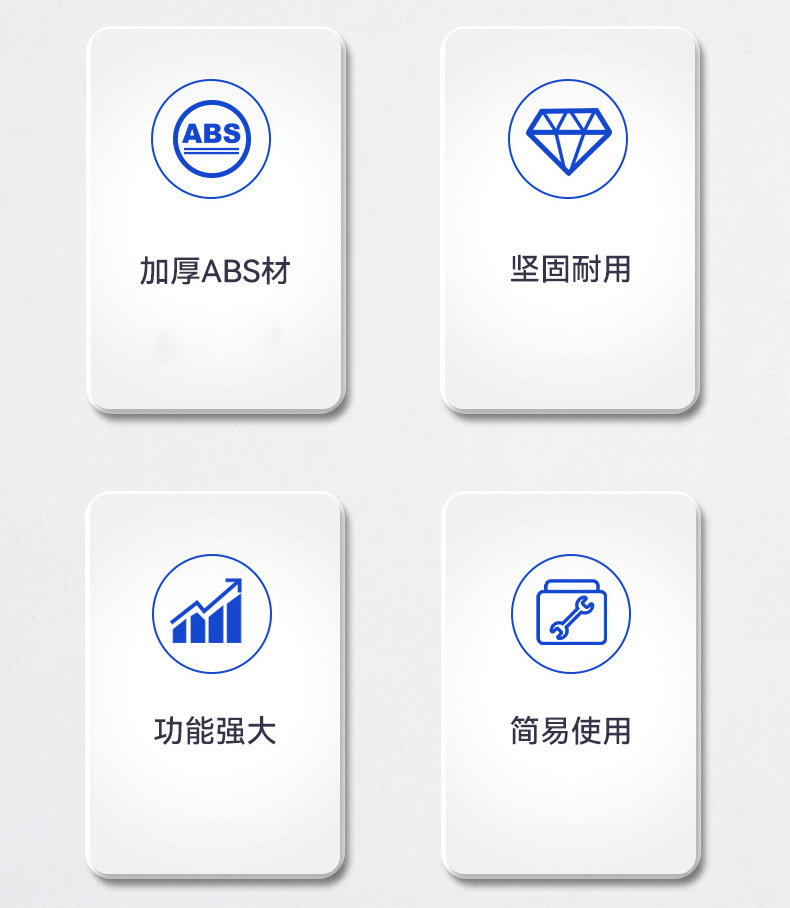 ABS

加厚ABS材

坚固耐用

功能强大

简易使用