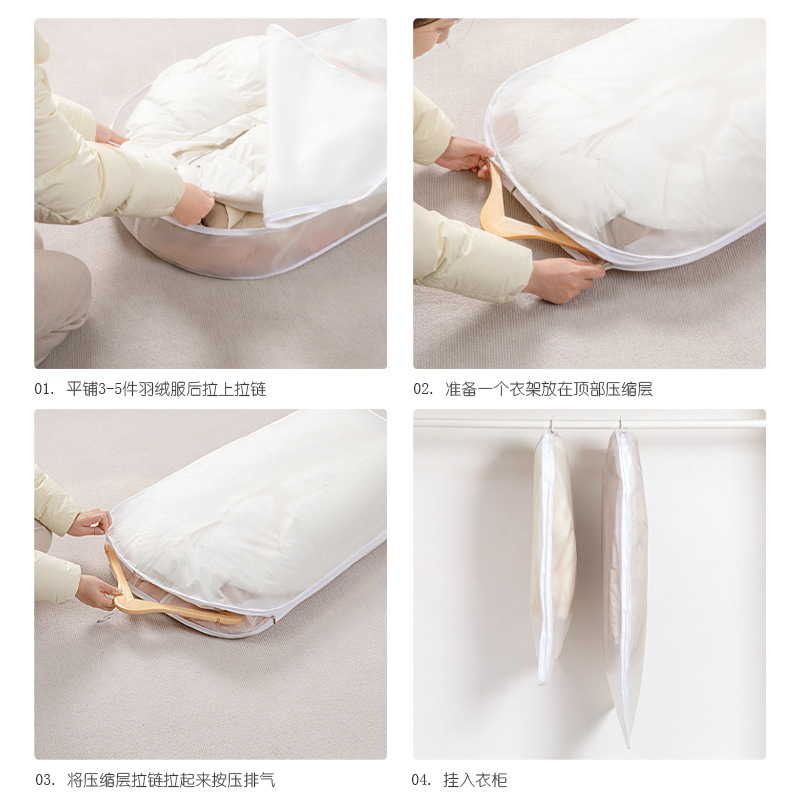 01. 平铺3-5件羽绒服后拉上拉链

02. 准备一个衣架放在顶部压缩层

03. 将压缩层拉链拉起来按压排气

04. 挂入衣柜