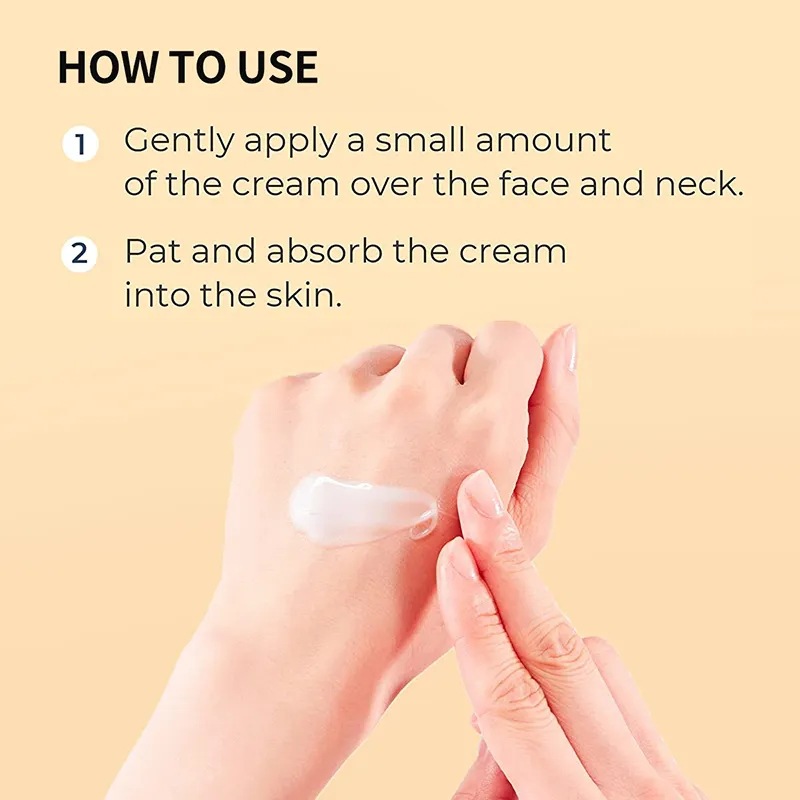 HOW TO USE

1 Gently apply a small amount of the cream over the face and neck.

2 Pat and absorb the cream into the skin.