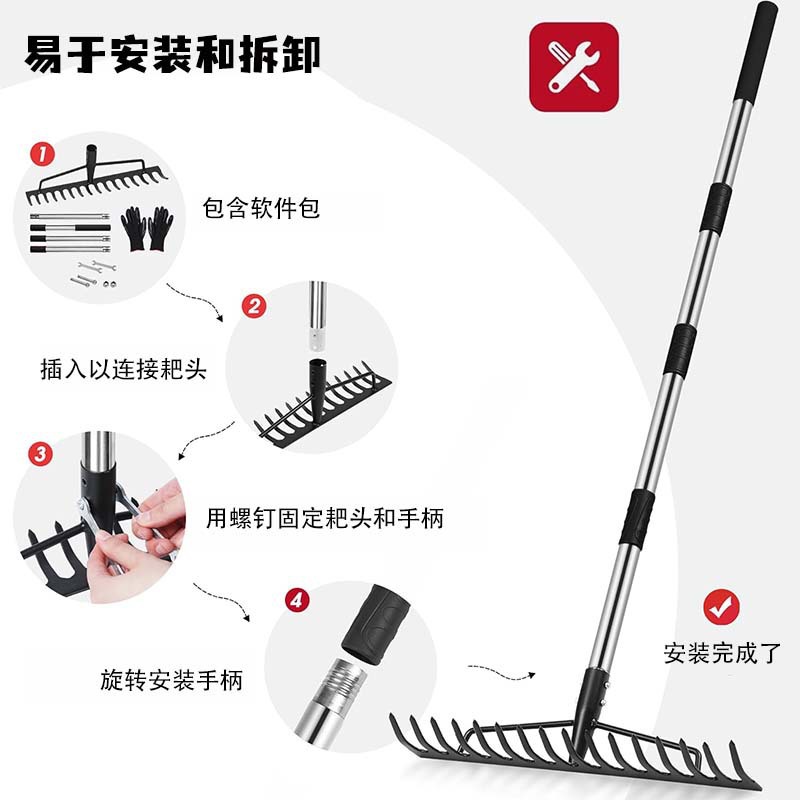 易于安装和拆卸

1
包含软件包

2
插入以连接耙头

3
用螺钉固定耙头和手柄

4
旋转安装手柄

安装完成了