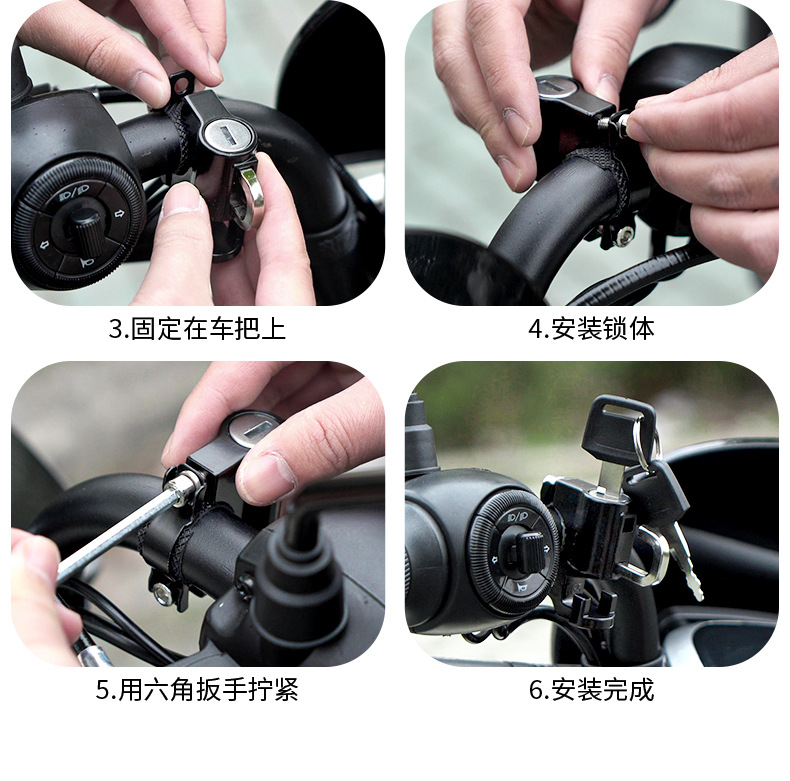 3.固定在车把上

4.安装锁体

5.用六角扳手拧紧

6.安装完成