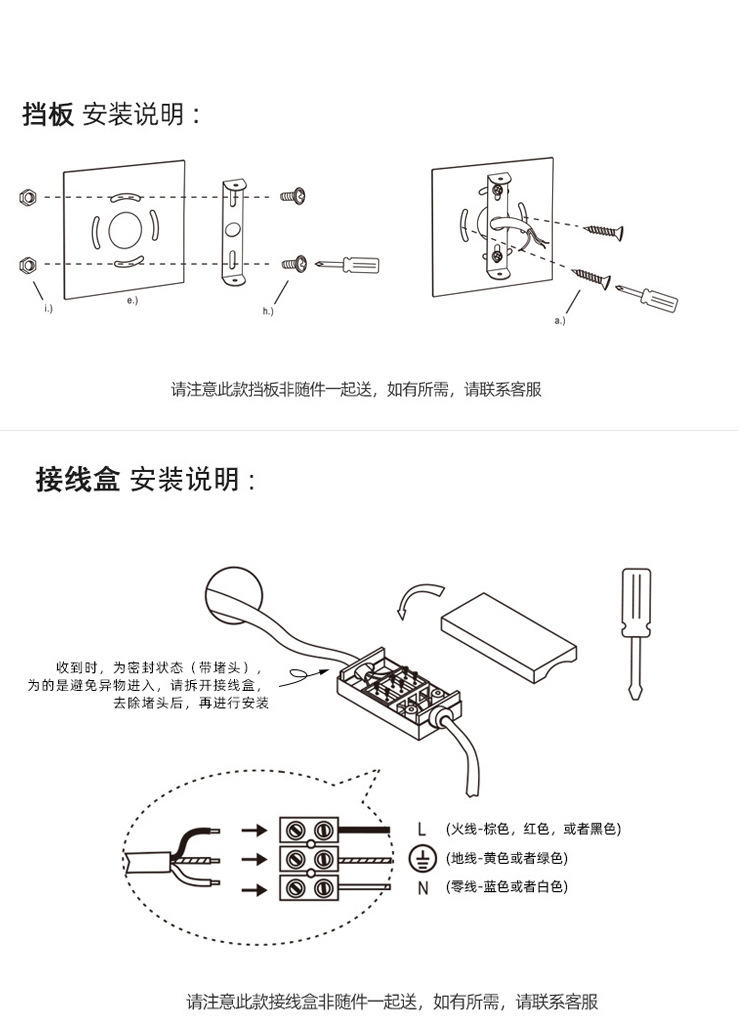 挡板 安装说明：

i.)

e.)

h.)

a.)

请注意此款挡板非随件一起送，如有所需，请联系客服

接线盒 安装说明：

收到时，为密封状态（带堵头），为的是避免异物进入，请拆开接线盒，去除堵头后，再进行安装

L （火线-棕色，红色，或者黑色）

（地线-黄色或者绿色）

N （零线-蓝色或者白色）

请注意此款接线盒非随件一起送，如有所需，请联系客服