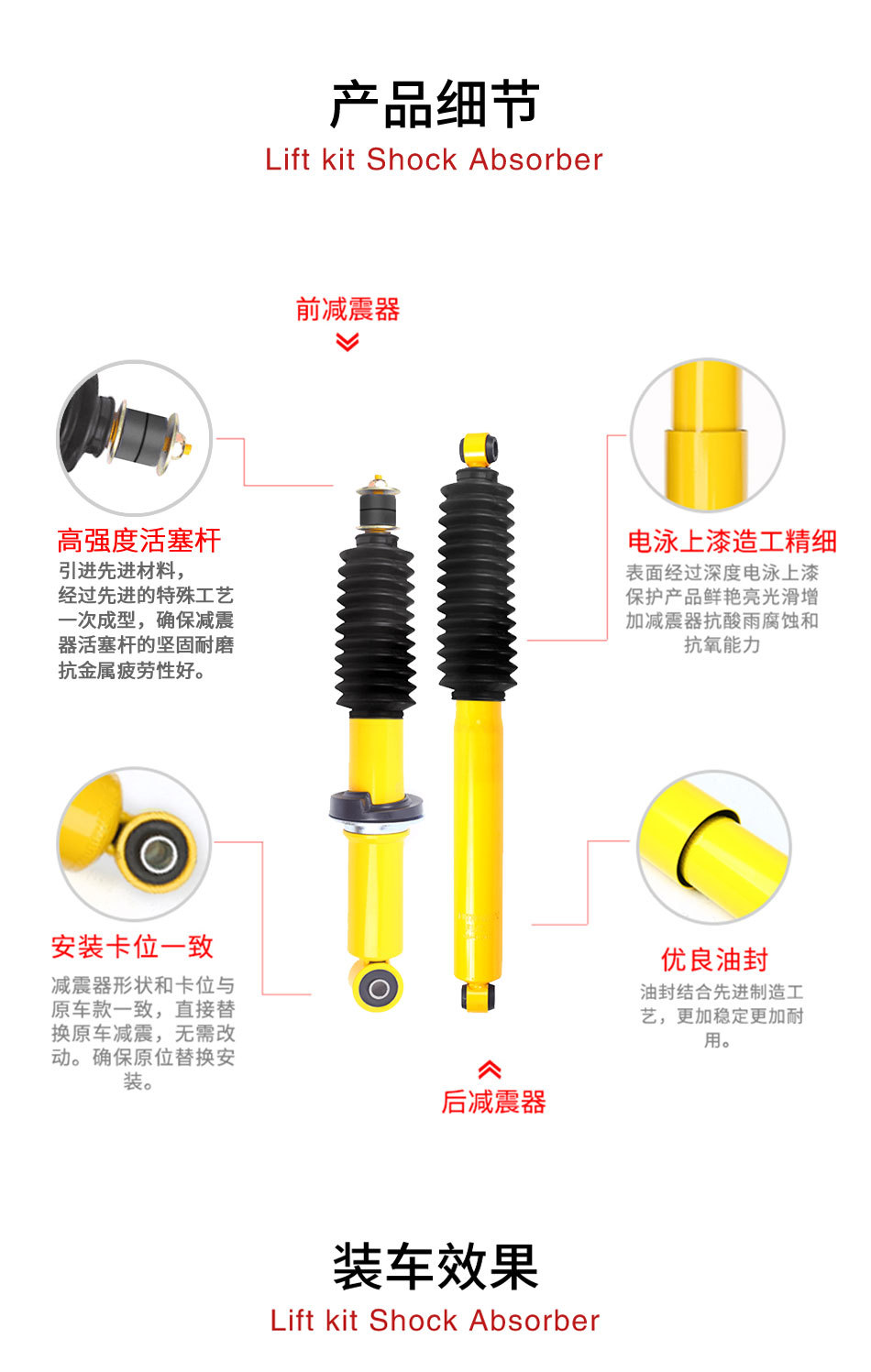 产品细节
Lift kit Shock Absorber

前减震器

高强度活塞杆
引进先进材料，经过先进的特殊工艺一次成型，确保减震器活塞杆的坚固耐磨抗金属疲劳性好。

电泳上漆造工精细
表面经过深度电泳上漆保护产品鲜艳亮光滑增加减震器抗酸雨腐蚀和抗氧能力

安装卡位一致
减震器形状和卡位与原车款一致，直接替换原车减震，无需改动。确保原位替换安装。

优良油封
油封结合先进制造工艺，更加稳定更加耐用。

后减震器

装车效果
Lift kit Shock Absorber