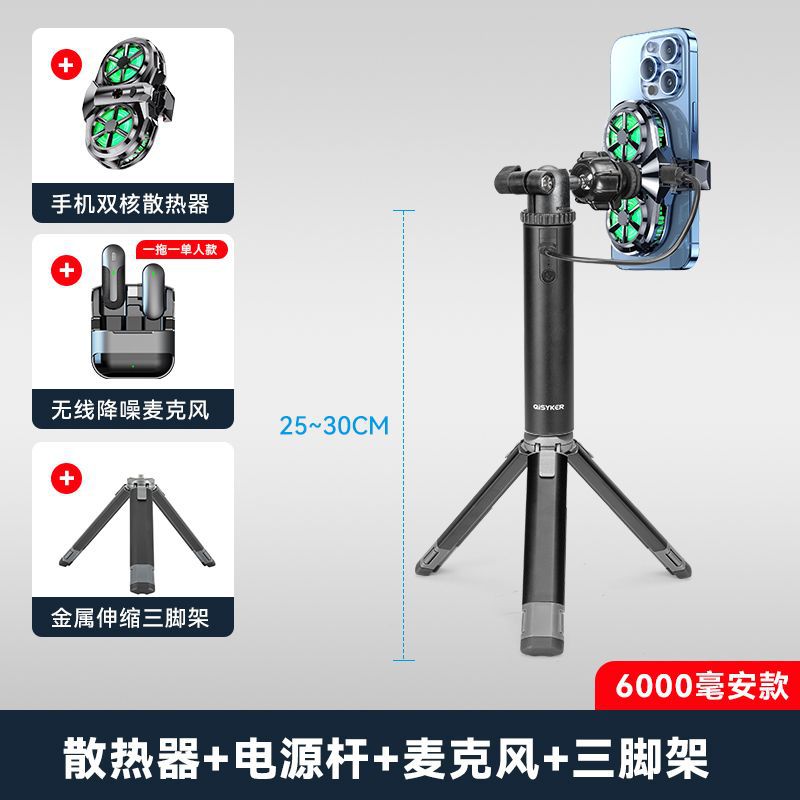 +
手机双核散热器

+
一拖一单人款
无线降噪麦克风

+
金属伸缩三脚架

25~30CM

QISYKER

6000毫安款

散热器+电源杆+麦克风+三脚架