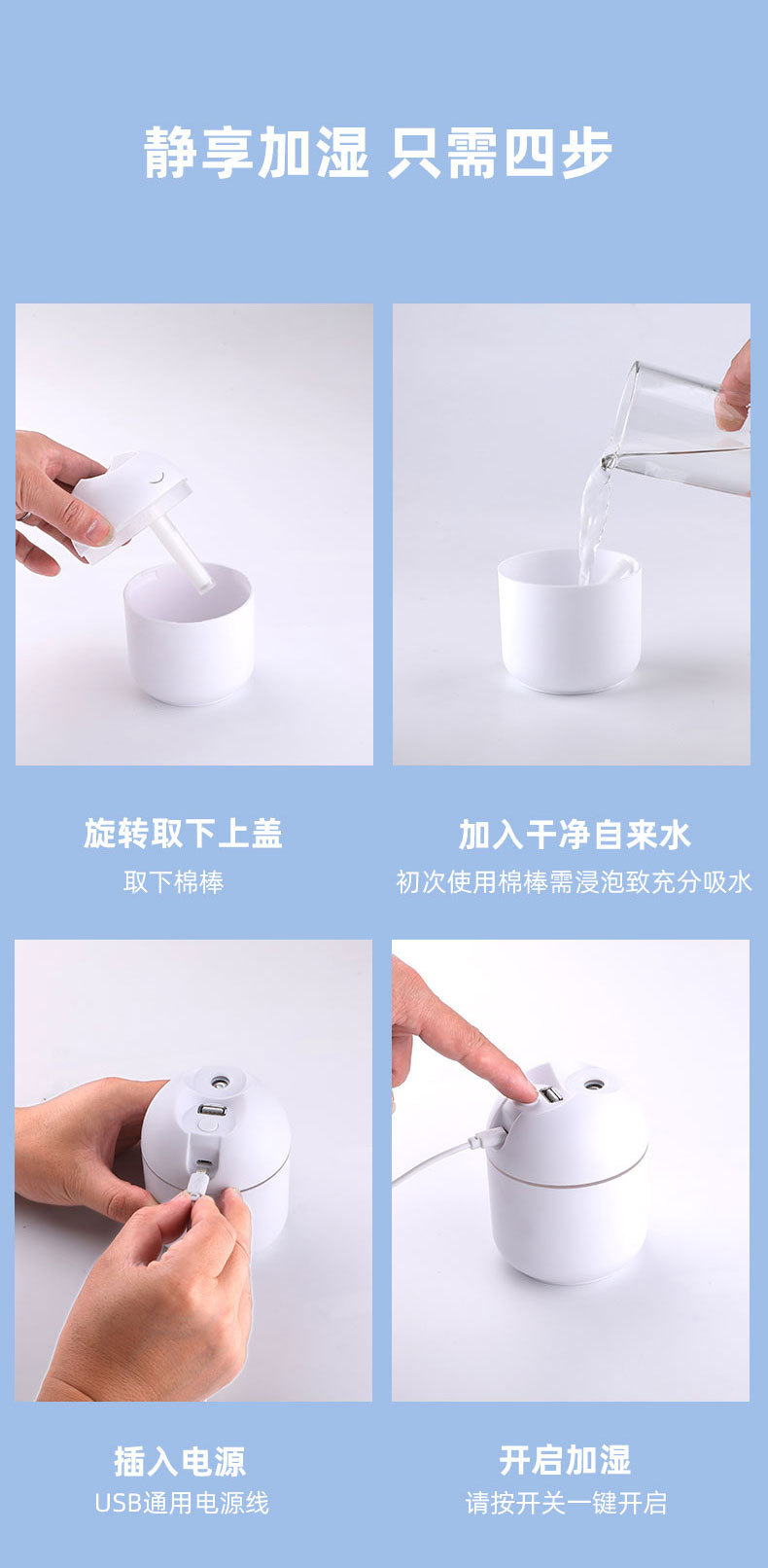 静享加湿 只需四步

旋转取下上盖
取下棉棒

加入干净自来水
初次使用棉棒需浸泡致充分吸水

插入电源
USB通用电源线

开启加湿
请按开关一键开启