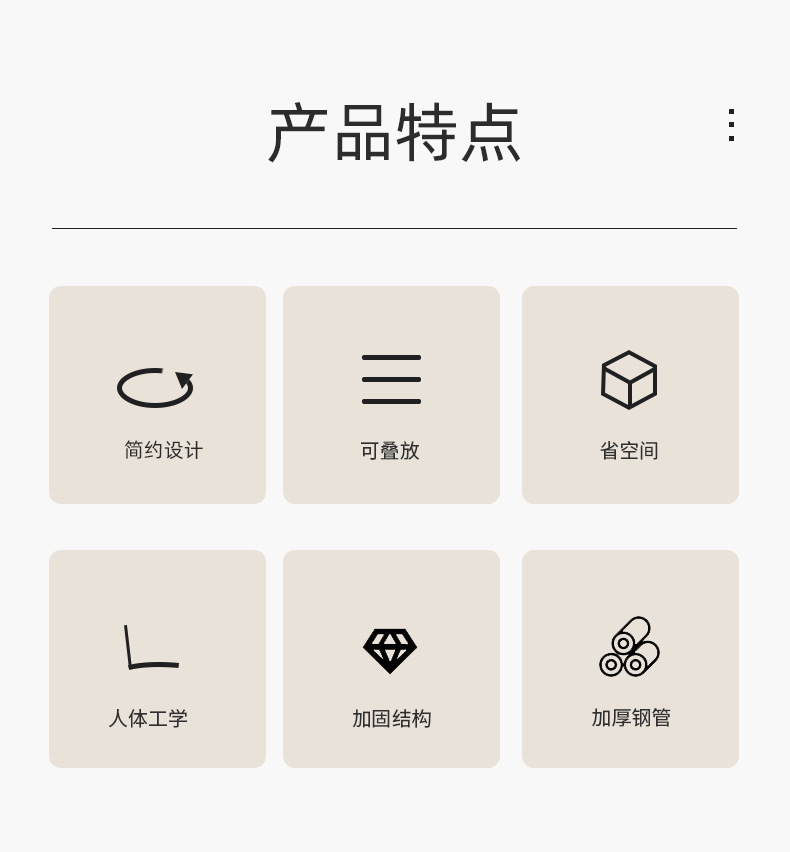 产品特点

简约设计

可叠放

省空间

人体工学

加固结构

加厚钢管