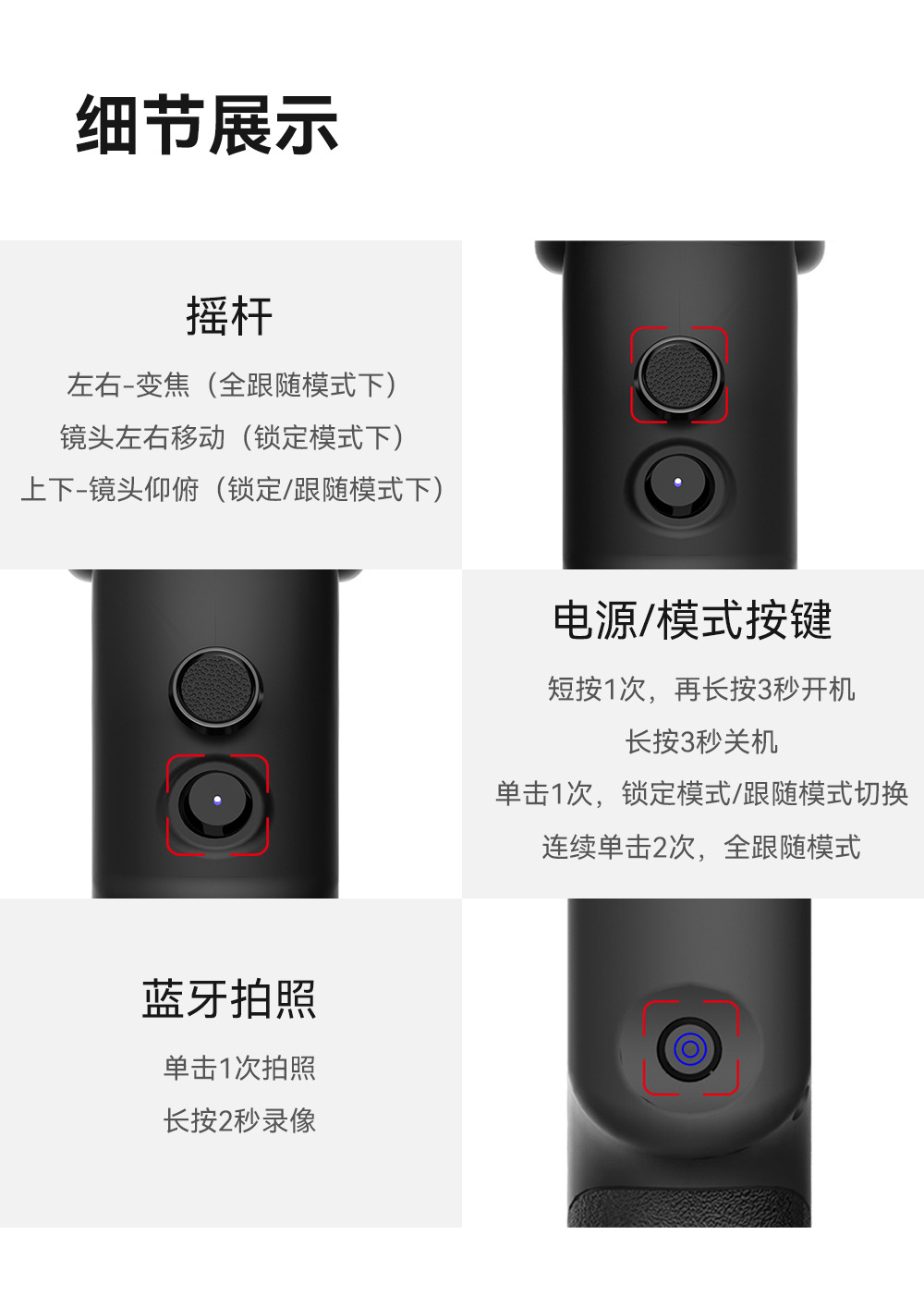 细节展示

摇杆

左右-变焦（全跟随模式下）

镜头左右移动（锁定模式下）

上下-镜头仰俯（锁定/跟随模式下）

电源/模式按键

短按1次，再长按3秒开机

长按3秒关机

单击1次，锁定模式/跟随模式切换

连续单击2次，全跟随模式

蓝牙拍照

单击1次拍照

长按2秒录像