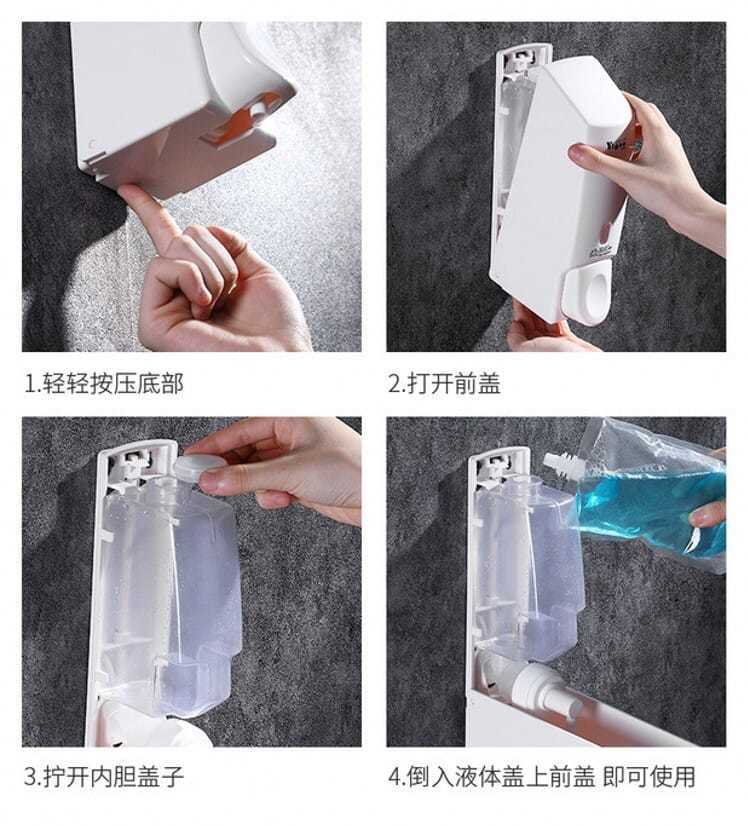 1.轻轻按压底部

2.打开前盖

3.拧开内胆盖子

4.倒入液体盖上前盖 即可使用